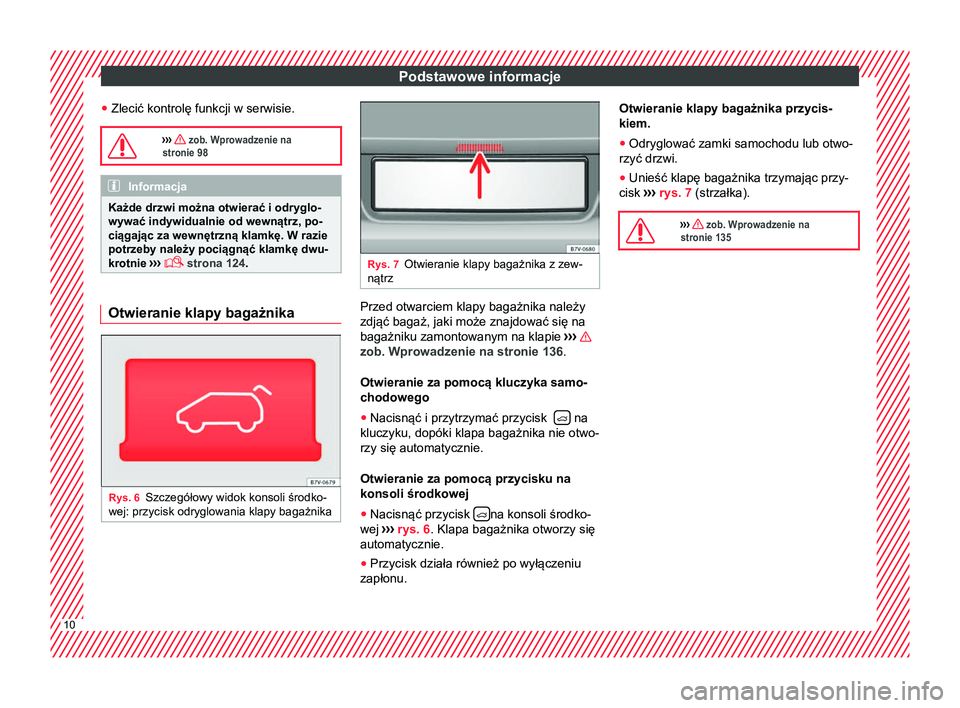 Podstawowe informacje

● Zlecić kontrolę funkcji w serwisie.

››› zob. Wprowadzenie na stronie 98

Informacja

Każde drzwi można otwierać i odryglowywać indywidualnie od wewnątrz, pociągając za wewnętrzną klamkę. W razie potrzeby należy pociągnąć klamkę dwukrotnie ››› strona 124.

Otwieranie klapy bagażnika

B7V-0679

Rys. 6 Szczegółowy widok konsoli środkowej: przycisk odryglowania klapy bagażnika

B7V-0680

Rys. 7 Otwieranie klapy bagażnika z zewnątrz

Przed otwarciem klapy bagażnika należy zdjąć bagaż, jaki może znajdować się na bagażniku zamontowanym na klapie ››› zob. Wprowadzenie na stronie 136.

Otwieranie za pomocą kluczyka samochodowego

● Nacisnąć i przytrzymać przycisk na kluczyku, dopóki klapa bagażnika nie otworzy się automatycznie.

Otwieranie za pomocą przycisku na konsoli środkowej

● Nacisnąć przycisk na konsoli środkowej ››› rys. 6. Klapa bagażnika otworzy się automatycznie.

● Przycisk działa również po wyłączeniu zapłonu.

Otwieranie klapy bagażnika przyciskiem.

● Odryglować zamki samochodu lub otworzyć drzwi.

● Unieść klapę bagażnika trzymając przycisk ››› rys. 7 (strzałka).

››› zob. Wprowadzenie na stronie 135

10

carmanualsonline.info