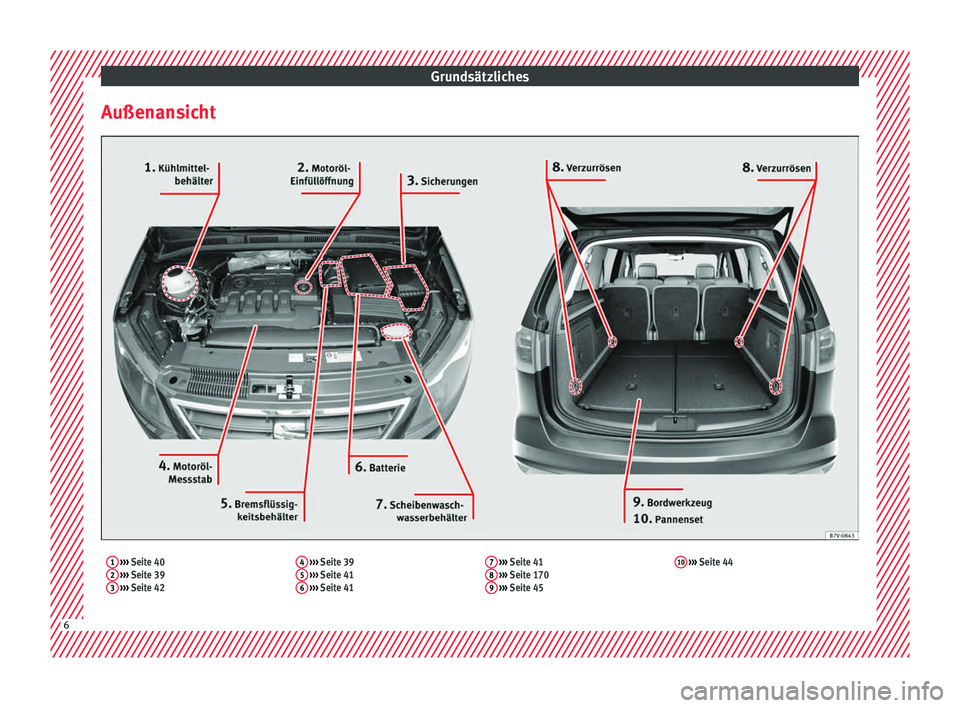 Grundsätzliches

Außenansicht

1. Kühlmittelbehälter

2. Motoröl-Einfüllöffnung

3. Sicherungen

8. Verzurrösen

8. Verzurrösen

4. Motoröl-Messstab

5. Bremsflüssigkeitsbehälter

6. Batterie

7. Scheibenwaschwasserbehälter

9. Bordwerkzeug
10. Pannenset

B7V-0843

1 ››› Seite 40
2 ››› Seite 39
3 ››› Seite 42

4 ››› Seite 39
5 ››› Seite 41
6 ››› Seite 41

7 ››› Seite 41
8 ››› Seite 170
9 ››› Seite 45

10 ››› Seite 44

6

carmanualsonline.info