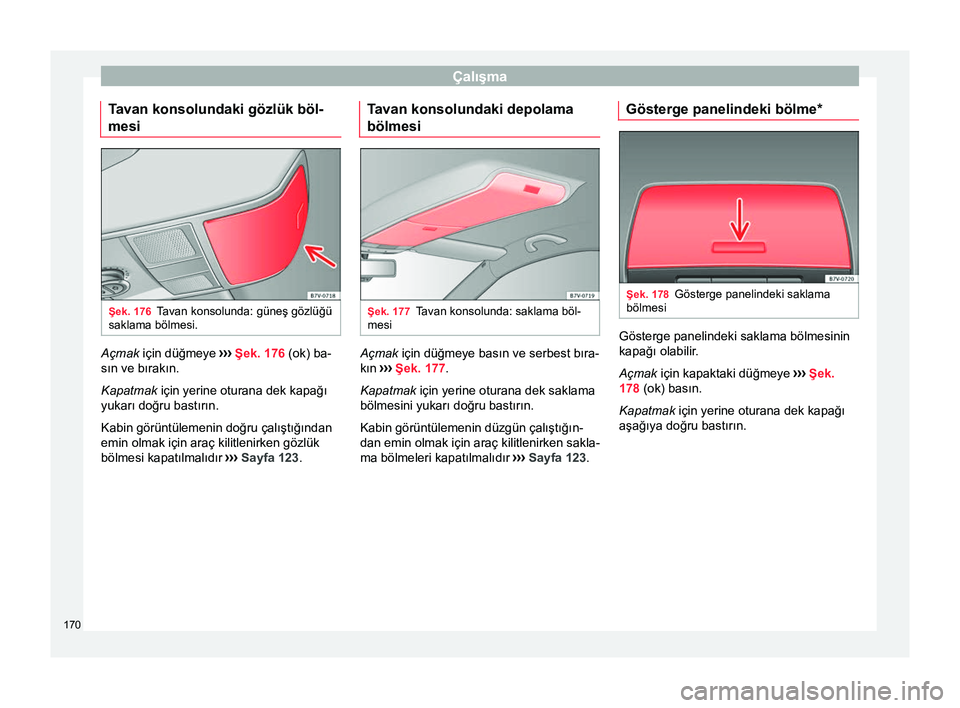 Çalışma

Tavan konsolundaki gözlük bölmesi

B7V-0718

Şek. 176 Tavan konsolunda: güneş gözlüğü saklama bölmesi.

Açmak için düğmeye ››› Şek. 176 (ok) basın ve bırakın.

Kapatmak için yerine oturana dek kapağı yukarı doğru bastırın.

Kabin görüntülemenin doğru çalıştığından emin olmak için araç kilitlenirken gözlük bölmesi kapatılmalıdır ››› Sayfa 123.

Tavan konsolundaki depolama bölmesi

B7V-0719

Şek. 177 Tavan konsolunda: saklama bölmesi

Açmak için düğmeye basın ve serbest bırakın ››› Şek. 177.

Kapatmak için yerine oturana dek saklama bölmesini yukarı doğru bastırın.

Kabin görüntülemenin düzgün çalıştığından emin olmak için araç kilitlenirken saklama bölmeleri kapatılmalıdır ››› Sayfa 123.

Gösterge panelindeki bölme*

B7V-0720

Şek. 178 Gösterge panelindeki saklama bölmesi

Gösterge panelindeki saklama bölmesinin kapağı olabilir.

Açmak için kapaktaki düğmeye ››› Şek. 178 (ok) basın.

Kapatmak için yerine oturana dek kapağı aşağıya doğru bastırın.

170

carmanualsonline.info