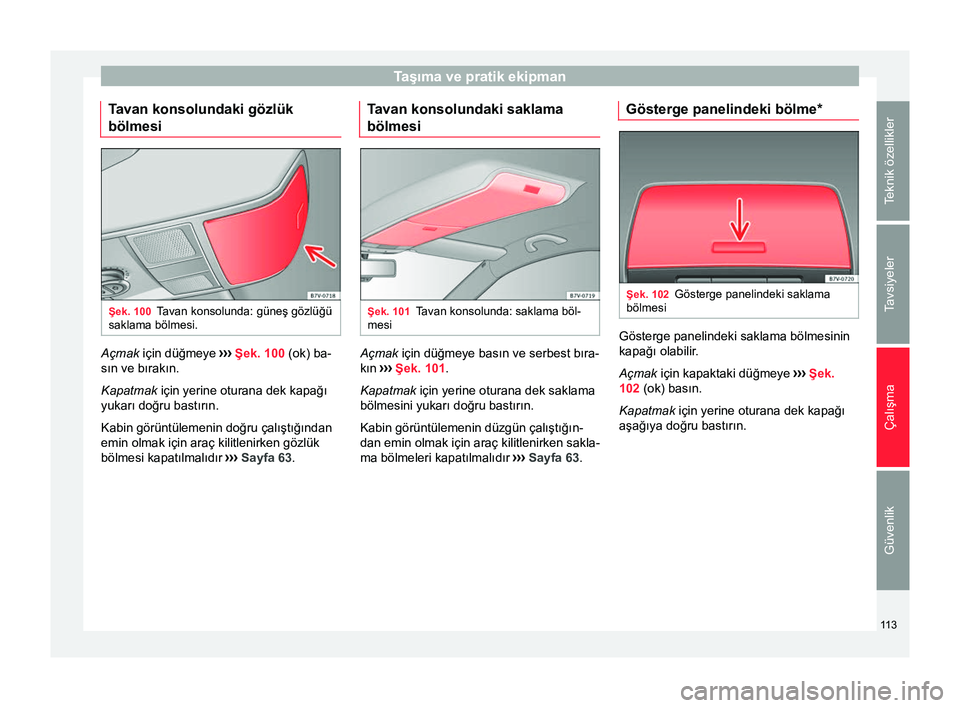 Taşıma ve pratik ekipman

Tavan konsolundaki gözlük bölmesi

B7V-0718

Şek. 100 Tavan konsolunda: güneş gözlüğü saklama bölmesi.

Açmak için düğmeye ››› Şek. 100 (ok) basın ve bırakın.

Kapatmak için yerine oturana dek kapağı yukarı doğru bastırın.

Kabin görüntülemenin doğru çalıştığından emin olmak için araç kilitlenirken gözlük bölmesi kapatılmalıdır ››› Sayfa 63.

Tavan konsolundaki saklama bölmesi

B7V-0719

Şek. 101 Tavan konsolunda: saklama bölmesi

Açmak için düğmeye basın ve serbest bırakın ››› Şek. 101.

Kapatmak için yerine oturana dek saklama bölmesini yukarı doğru bastırın.

Kabin görüntülemenin düzgün çalıştığından emin olmak için araç kilitlenirken saklama bölmeleri kapatılmalıdır ››› Sayfa 63.

Gösterge panelindeki bölme*

B7V-0720

Şek. 102 Gösterge panelindeki saklama bölmesi

Gösterge panelindeki saklama bölmesinin kapağı olabilir.

Açmak için kapaktaki düğmeye ››› Şek. 102 (ok) basın.

Kapatmak için yerine oturana dek kapağı aşağıya doğru bastırın.

Teknik özellikler

Tavsiyeler

Çalışma

Güvenlik

113

carmanualsonline.info