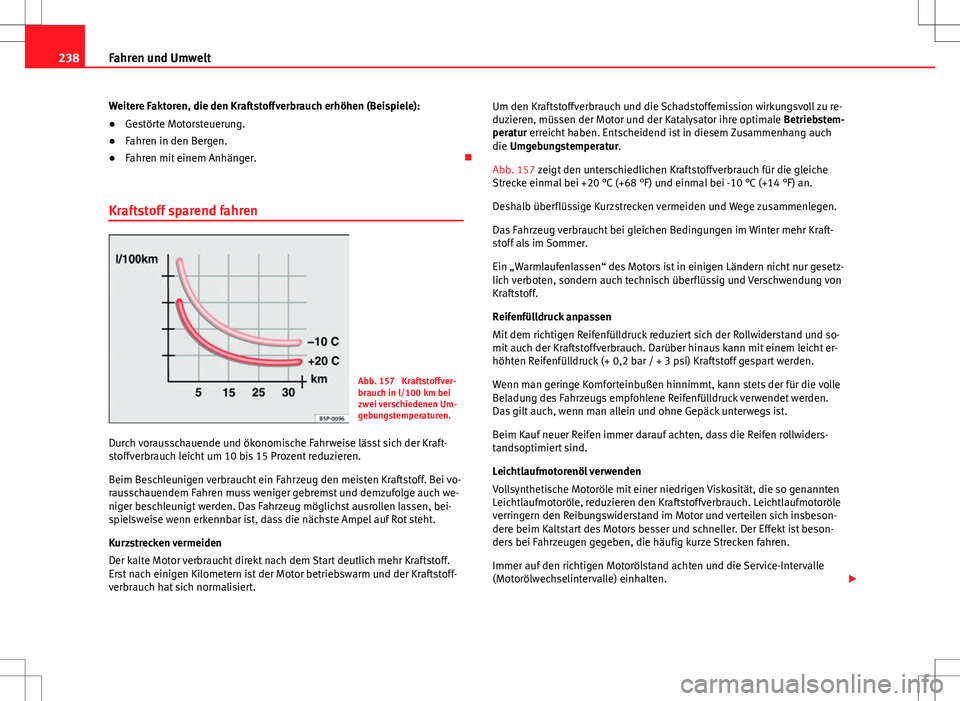 238 Fahren und Umwelt

Weitere Faktoren, die den Kraftstoffverbrauch erhöhen (Beispiele):

● Gestörte Motorsteuerung.

● Fahren in den Bergen.

● Fahren mit einem Anhänger.

Kraftstoff sparend fahren

l/100km

–10 C

+20 C

km

5 15 25 30

B5P-0096

Abb. 157 Kraftstoffverbrauch in l/100 km bei zwei verschiedenen Umgebungstemperaturen.

Durch vorausschauende und ökonomische Fahrweise lässt sich der Kraftstoffverbrauch leicht um 10 bis 15 Prozent reduzieren.

Beim Beschleunigen verbraucht ein Fahrzeug den meisten Kraftstoff. Bei vorausschauendem Fahren muss weniger gebremst und demzufolge auch weniger beschleunigt werden. Das Fahrzeug möglichst ausrollen lassen, beispielsweise wenn erkennbar ist, dass die nächste Ampel auf Rot steht.

Kurzstrecken vermeiden

Der kalte Motor verbraucht direkt nach dem Start deutlich mehr Kraftstoff. Erst nach einigen Kilometern ist der Motor betriebswarm und der Kraftstoffverbrauch hat sich normalisiert.

Um den Kraftstoffverbrauch und die Schadstoffemission wirkungsvoll zu reduzieren, müssen der Motor und der Katalysator ihre optimale Betriebstemperatur erreicht haben. Entscheidend ist in diesem Zusammenhang auch die Umgebungstemperatur.

Abb. 157 zeigt den unterschiedlichen Kraftstoffverbrauch für die gleiche Strecke einmal bei +20 °C (+68 °F) und einmal bei -10 °C (+14 °F) an.

Deshalb überflüssige Kurzstrecken vermeiden und Wege zusammenlegen.

Das Fahrzeug verbraucht bei gleichen Bedingungen im Winter mehr Kraftstoff als im Sommer.

Ein „Warmlaufenlassen“ des Motors ist in einigen Ländern nicht nur gesetzlich verboten, sondern auch technisch überflüssig und Verschwendung von Kraftstoff.

Reifenfülldruck anpassen

Mit dem richtigen Reifenfülldruck reduziert sich der Rollwiderstand und somit auch der Kraftstoffverbrauch. Darüber hinaus kann mit einem leicht erhöhten Reifenfülldruck (+ 0,2 bar / + 3 psi) Kraftstoff gespart werden.

Wenn man geringe Komforteinbußen hinnimmt, kann stets der für die volle Beladung des Fahrzeugs empfohlene Reifenfülldruck verwendet werden. Das gilt auch, wenn man allein und ohne Gepäck unterwegs ist.

Beim Kauf neuer Reifen immer darauf achten, dass die Reifen rollwiderstandsoptimiert sind.

Leichtlaufmotorenöl verwenden

Vollsynthetische Motoröle mit einer niedrigen Viskosität, die so genannten Leichtlaufmotoröle, reduzieren den Kraftstoffverbrauch. Leichtlaufmotoröle verringern den Reibungswiderstand im Motor und verteilen sich insbesondere beim Kaltstart des Motors besser und schneller. Der Effekt ist besonders bei Fahrzeugen gegeben, die häufig kurze Strecken fahren.

Immer auf den richtigen Motorölstand achten und die Service-Intervalle (Motorölwechselintervalle) einhalten.

carmanualsonline.info