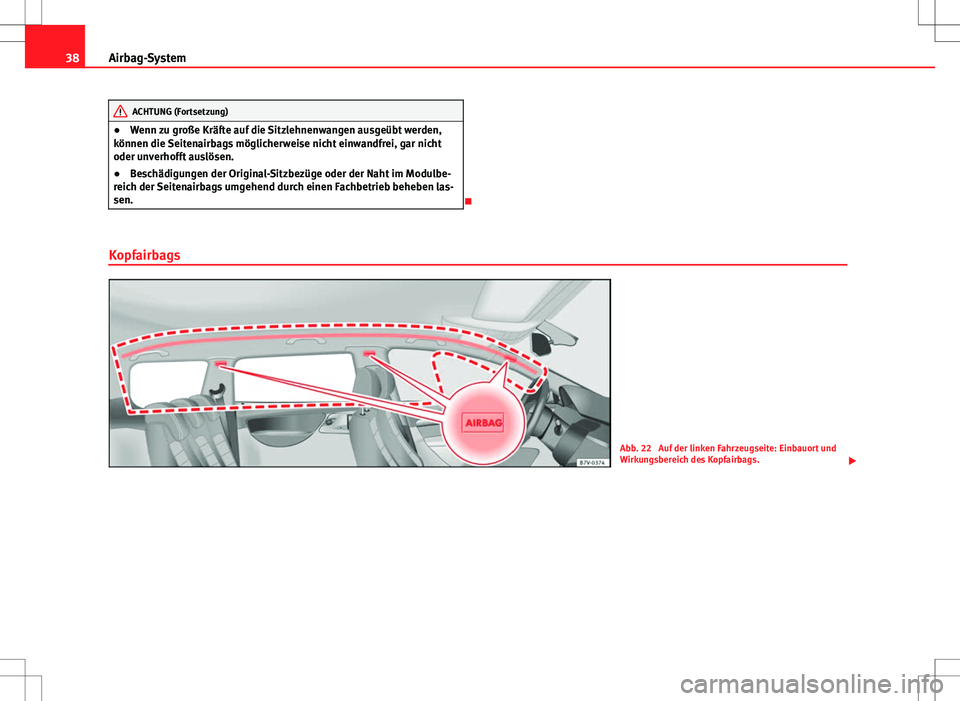 38 Airbag-System

ACHTUNG (Fortsetzung)

● Wenn zu große Kräfte auf die Sitzlehnenwangen ausgeübt werden, können die Seitenairbags möglicherweise nicht einwandfrei, gar nicht oder unverhofft auslösen.

● Beschädigungen der Original-Sitzbezüge oder der Naht im Modulbereich der Seitenairbags umgehend durch einen Fachbetrieb beheben lassen.

Kopfairbags

AIRBAG

B7V-0374

Abb. 22 Auf der linken Fahrzeugseite: Einbauort und Wirkungsbereich des Kopfairbags.

carmanualsonline.info