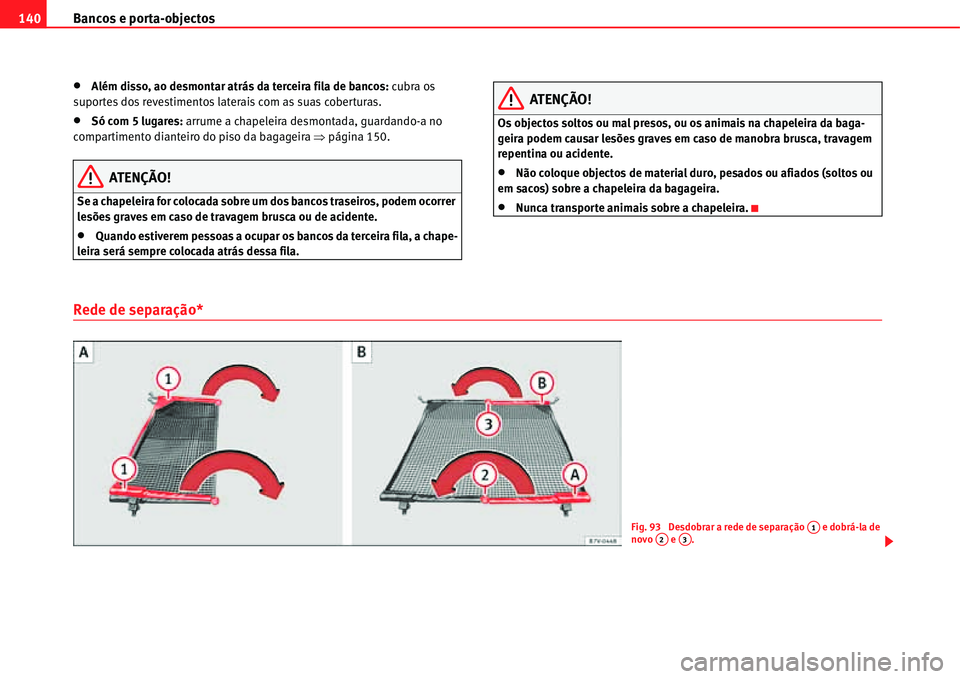 140 Bancos e porta-objectos

• Além disso, ao desmontar atrás da terceira fila de bancos: cubra os suportes dos revestimentos laterais com as suas coberturas.

• Só com 5 lugares: arrume a chapeleira desmontada, guardando-a no compartimento dianteiro do piso da bagageira ⇒ página 150.

ATENÇÃO!

Se a chapeleira for colocada sobre um dos bancos traseiros, podem ocorrer lesões graves em caso de travagem brusca ou de acidente.

• Quando estiverem pessoas a ocupar os bancos da terceira fila, a chapeleira será sempre colocada atrás dessa fila.

ATENÇÃO!

Os objectos soltos ou mal presos, ou os animais na chapeleira da bagageira podem causar lesões graves em caso de manobra brusca, travagem repentina ou acidente.

• Não coloque objectos de material duro, pesados ou afiados (soltos ou em sacos) sobre a chapeleira da bagageira.

• Nunca transporte animais sobre a chapeleira.

Rede de separação*

A
1
1
B
B
3
2
A
B7V-0448

Fig. 93 Desdobrar a rede de separação 1 e dobrá-la de novo 2 e 3.

carmanualsonline.info