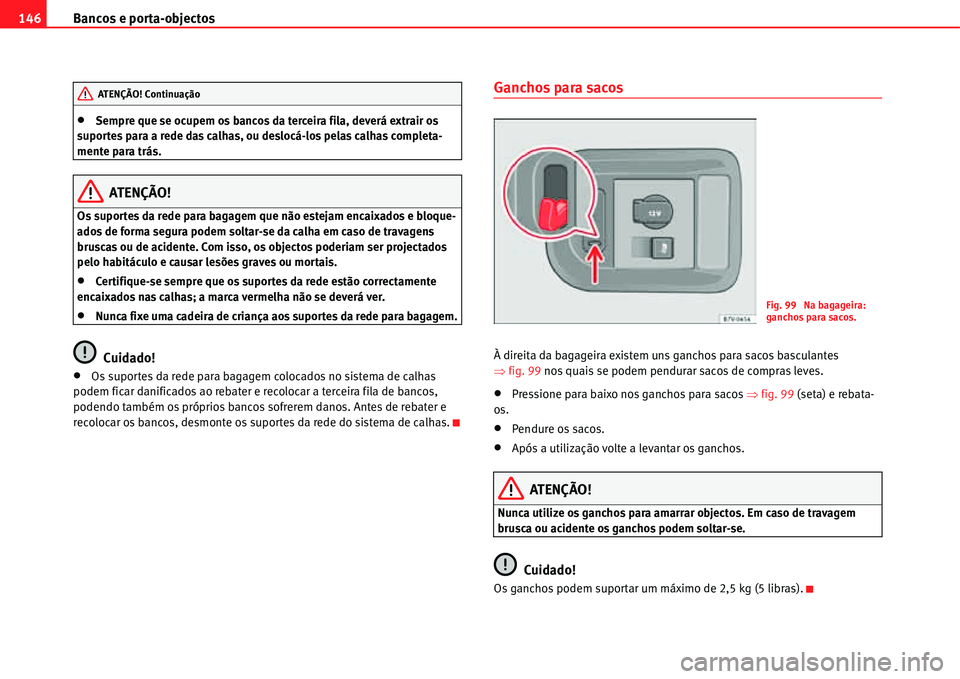 146 Bancos e porta-objectos

ATENÇÃO! Continuação

• Sempre que se ocupem os bancos da terceira fila, deverá extrair os suportes para a rede das calhas, ou deslocá-los pelas calhas completamente para trás.

ATENÇÃO!

Os suportes da rede para bagagem que não estejam encaixados e bloqueados de forma segura podem soltar-se da calha em caso de travagens bruscas ou de acidente. Com isso, os objectos poderiam ser projectados pelo habitáculo e causar lesões graves ou mortais.

• Certifique-se sempre que os suportes da rede estão correctamente encaixados nas calhas; a marca vermelha não se deverá ver.

• Nunca fixe uma cadeira de criança aos suportes da rede para bagagem.

Cuidado!

• Os suportes da rede para bagagem colocados no sistema de calhas podem ficar danificados ao rebater e recolocar a terceira fila de bancos, podendo também os próprios bancos sofrerem danos. Antes de rebater e recolocar os bancos, desmonte os suportes da rede do sistema de calhas.

Ganchos para sacos

12V

B7V-0454

Fig. 99 Na bagageira: ganchos para sacos.

À direita da bagageira existem uns ganchos para sacos basculantes ⇒ fig. 99 nos quais se podem pendurar sacos de compras leves.

• Pressione para baixo nos ganchos para sacos ⇒ fig. 99 (seta) e rebata-os.

• Pendure os sacos.

• Após a utilização volte a levantar os ganchos.

ATENÇÃO!

Nunca utilize os ganchos para amarrar objectos. Em caso de travagem brusca ou acidente os ganchos podem soltar-se.

Cuidado!

Os ganchos podem suportar um máximo de 2,5 kg (5 libras).

carmanualsonline.info