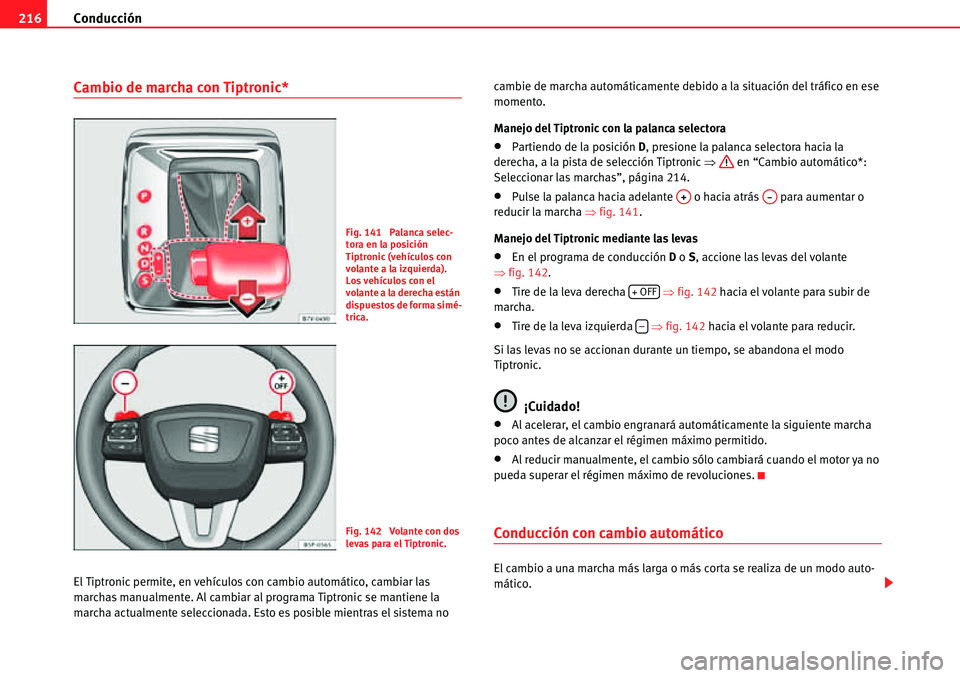 216 Conducción

Cambio de marcha con Tiptronic*

P
R
N
D
S
+
–
B7V-0490

Fig. 141 Palanca selectora en la posición Tiptronic (vehículos con volante a la izquierda). Los vehículos con el volante a la derecha están dispuestos de forma simétrica.

–
+ OFF
B5P-0565

Fig. 142 Volante con dos levas para el Tiptronic.

El Tiptronic permite, en vehículos con cambio automático, cambiar las marchas manualmente. Al cambiar al programa Tiptronic se mantiene la marcha actualmente seleccionada. Esto es posible mientras el sistema no cambie de marcha automáticamente debido a la situación del tráfico en ese momento.

Manejo del Tiptronic con la palanca selectora

• Partiendo de la posición D, presione la palanca selectora hacia la derecha, a la pista de selección Tiptronic ⇒ en “Cambio automático*: Seleccionar las marchas”, página 214.

• Pulse la palanca hacia adelante + o hacia atrás – para aumentar o reducir la marcha ⇒ fig. 141.

Manejo del Tiptronic mediante las levas

• En el programa de conducción D o S, accione las levas del volante ⇒ fig. 142.

• Tire de la leva derecha + OFF ⇒ fig. 142 hacia el volante para subir de marcha.

• Tire de la leva izquierda – ⇒ fig. 142 hacia el volante para reducir.

Si las levas no se accionan durante un tiempo, se abandona el modo Tiptronic.

¡Cuidado!

• Al acelerar, el cambio engranará automáticamente la siguiente marcha poco antes de alcanzar el régimen máximo permitido.

• Al reducir manualmente, el cambio sólo cambiará cuando el motor ya no pueda superar el régimen máximo de revoluciones.

Conducción con cambio automático

El cambio a una marcha más larga o más corta se realiza de un modo automático.

carmanualsonline.info