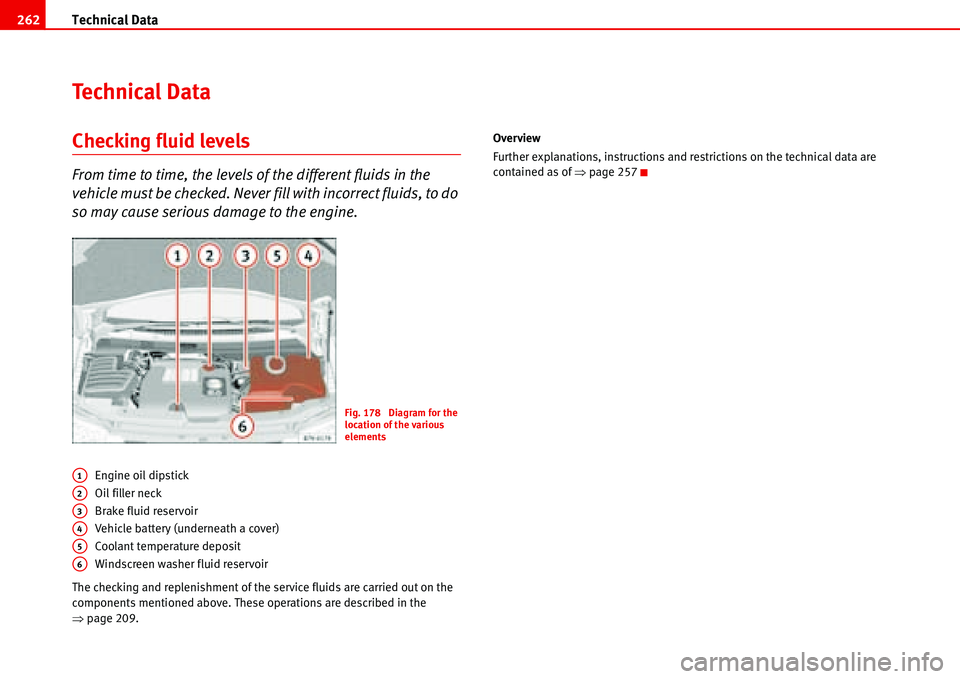 262 Technical Data

Technical Data

Checking fluid levels

From time to time, the levels of the different fluids in the vehicle must be checked. Never fill with incorrect fluids, to do so may cause serious damage to the engine.

1 2 3 5 4

6

Fig. 178 Diagram for the location of the various elements

1 Engine oil dipstick
2 Oil filler neck
3 Brake fluid reservoir
4 Vehicle battery (underneath a cover)
5 Coolant temperature deposit
6 Windscreen washer fluid reservoir

The checking and replenishment of the service fluids are carried out on the components mentioned above. These operations are described in the ⇒ page 209.

Overview

Further explanations, instructions and restrictions on the technical data are contained as of ⇒ page 257

carmanualsonline.info