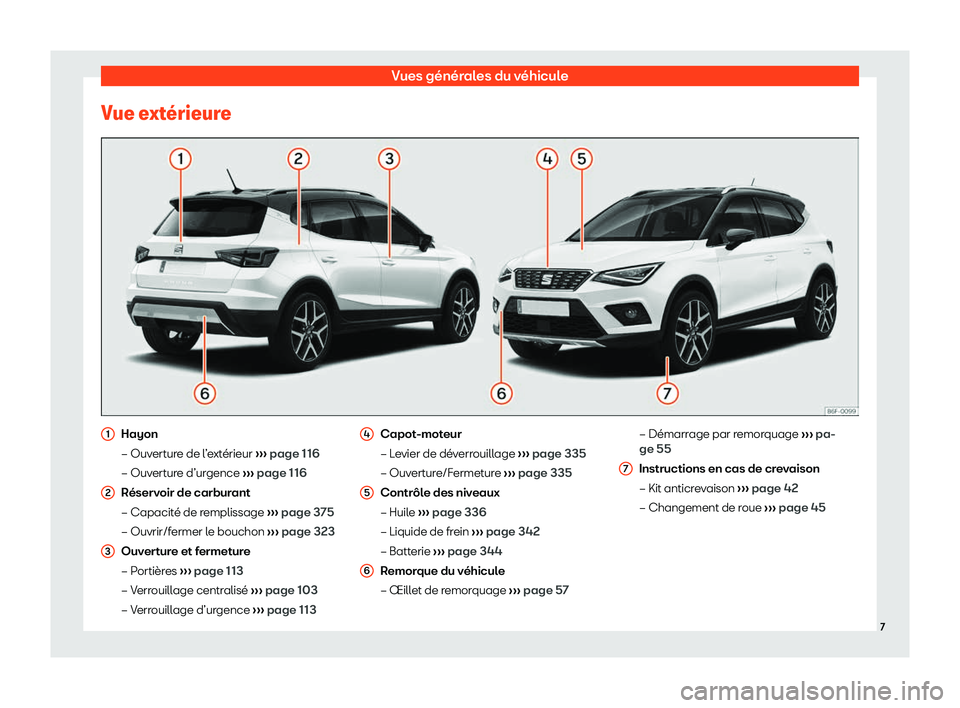 Vues générales du véhicule

Vue extérieure

1 2 3 4 5

6 6 7

B6F-0099

1 Hayon
– Ouverture de l'extérieur ››› page 116
– Ouverture d'urgence ››› page 116

2 Réservoir de carburant
– Capacité de remplissage ››› page 375
– Ouvrir/fermer le bouchon ››› page 323

3 Ouverture et fermeture
– Portières ››› page 113
– Verrouillage centralisé ››› page 103
– Verrouillage d'urgence ››› page 113

4 Capot-moteur
– Levier de déverrouillage ››› page 335
– Ouverture/Fermeture ››› page 335

5 Contrôle des niveaux
– Huile ››› page 336
– Liquide de frein ››› page 342
– Batterie ››› page 344

6 Remorque du véhicule
– Œillet de remorquage ››› page 57
– Démarrage par remorquage ››› page 55

7 Instructions en cas de crevaison
– Kit anticrevaison ››› page 42
– Changement de roue ››› page 45

7

carmanualsonline.info