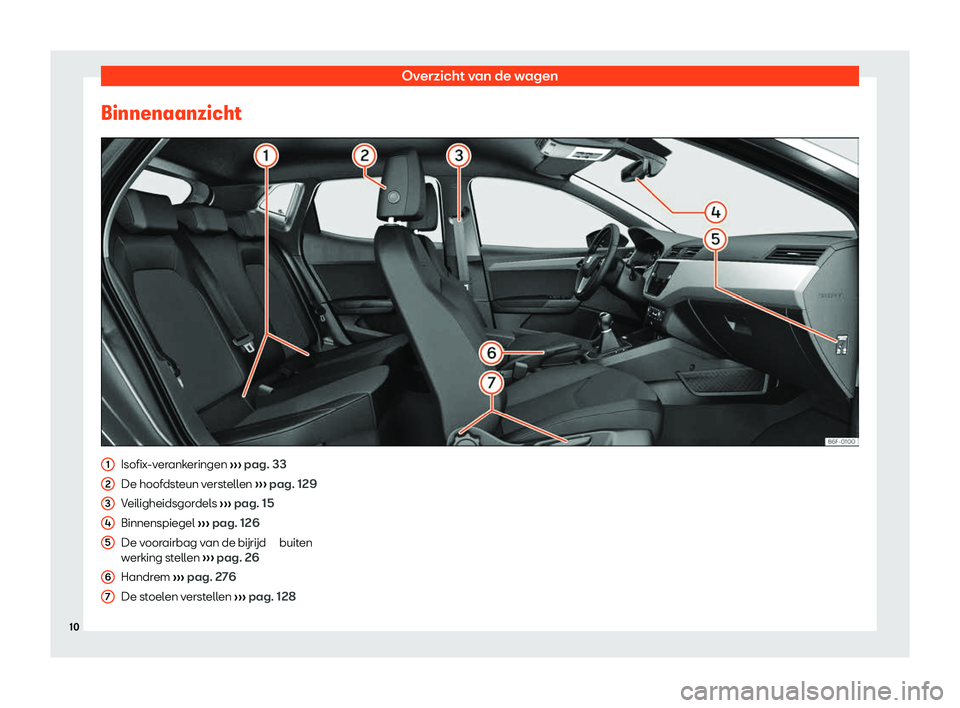 Overzicht van de wagen

Binnenaanzicht

1 2 3 4 5 6 7

B6F-0100

1 Isofix-verankeringen ››› pag. 33

2 De hoofdsteun verstellen ››› pag. 129

3 Veiligheidsgordels ››› pag. 15

4 Binnenspiegel ››› pag. 126

5 De voorairbag van de bijrijd buiten werking stellen ››› pag. 26

6 Handrem ››› pag. 276

7 De stoelen verstellen ››› pag. 128

10

carmanualsonline.info