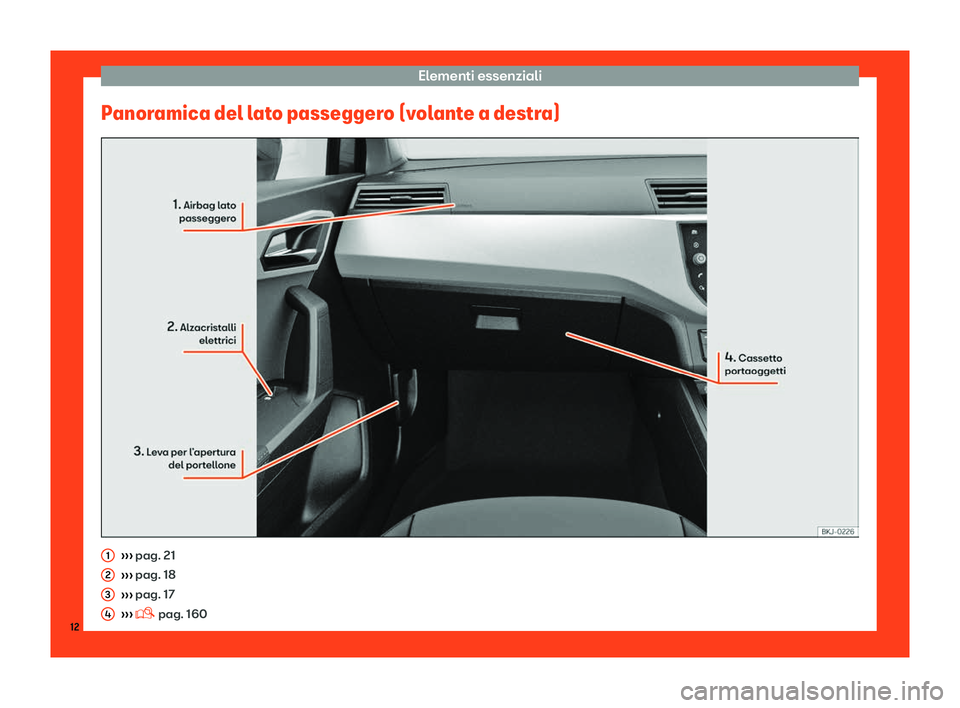 Elementi essenziali

Panoramica del lato passeggero (volante a destra)

1. Airbag lato passeggero

2. Alzacristalli elettrici

3. Leva per l'apertura del portellone

4. Cassetto portaoggetti

BKJ-0226

1 ››› pag. 21
2 ››› pag. 18
3 ››› pag. 17
4 ››› pag. 160

12

carmanualsonline.info