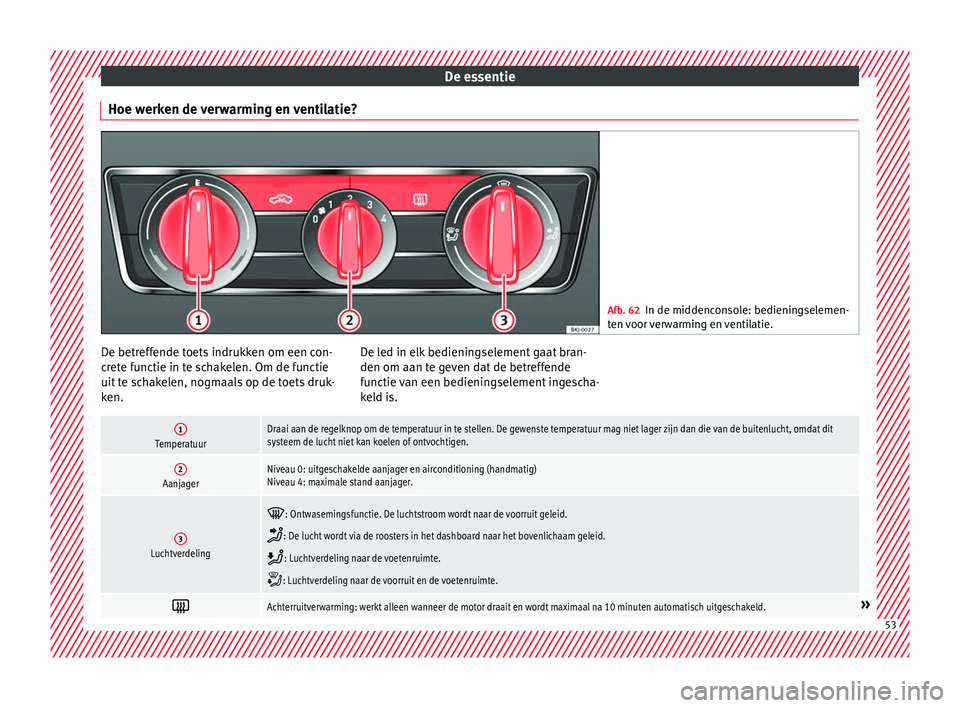 De essentie

Hoe werken de verwarming en ventilatie?

0 1 2 3 4

1 2 3

BKJ-0027

Afb. 62 In de middenconsole: bedieningselementen voor verwarming en ventilatie.

De betreffende toets indrukken om een concrete functie in te schakelen. Om de functie uit te schakelen, nogmaals op de toets drukken.

De led in elk bedieningselement gaat branden om aan te geven dat de betreffende functie van een bedieningselement ingeschakeld is.

| | |
|---|---|
| 1 Temperatuur | Draai aan de regelknop om de temperatuur in te stellen. De gewenste temperatuur mag niet lager zijn dan die van de buitenlucht, omdat dit systeem de lucht niet kan koelen of ontvochtigen. |
| 2 Aanjager | Niveau 0: uitgeschakelde aanjager en airconditioning (handmatig) Niveau 4: maximale stand aanjager. |
| 3 Luchtverdeling | : Ontwasemingsfunctie. De luchtstroom wordt naar de voorruit geleid. : De lucht wordt via de roosters in het dashboard naar het bovenlichaam geleid. : Luchtverdeling naar de voetenruimte. : Luchtverdeling naar de voorruit en de voetenruimte. |
| | Achterruitverwarming: werkt alleen wanneer de motor draait en wordt maximaal na 10 minuten automatisch uitgeschakeld. |

»

53

carmanualsonline.info