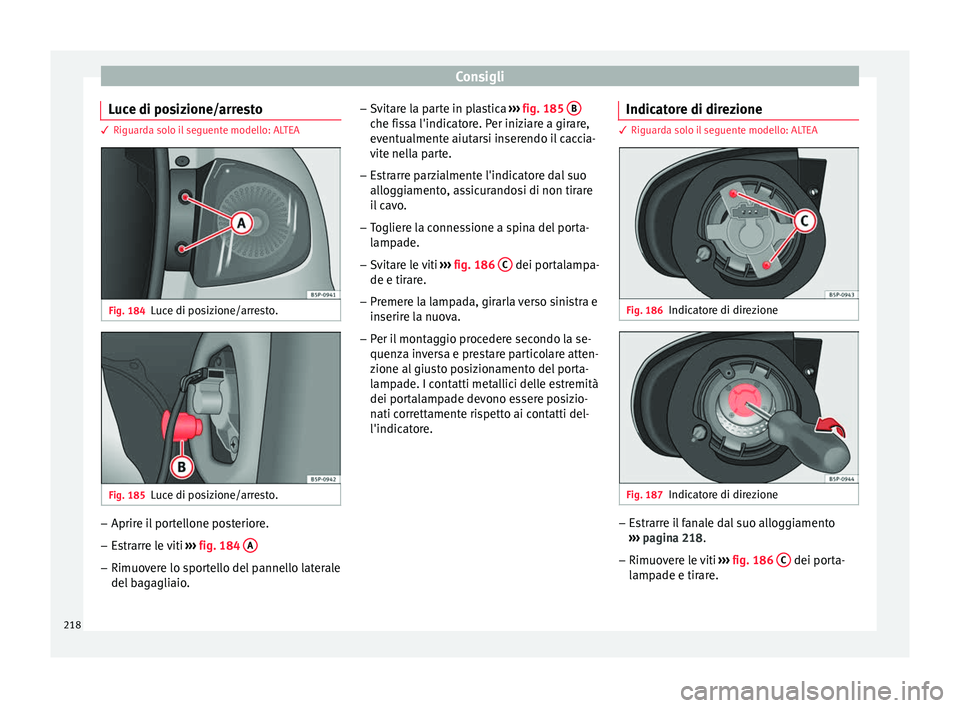 Consigli

Luce di posizione/arresto

✓ Riguarda solo il seguente modello: ALTEA

A

B5P-0941

Fig. 184 Luce di posizione/arresto.

B

B5P-0942

Fig. 185 Luce di posizione/arresto.

– Aprire il portellone posteriore.
– Estrarre le viti ››› fig. 184 A
– Rimuovere lo sportello del pannello laterale del bagagliaio.
– Svitare la parte in plastica ››› fig. 185 B che fissa l'indicatore. Per iniziare a girare, eventualmente aiutarsi inserendo il cacciavite nella parte.
– Estrarre parzialmente l'indicatore dal suo alloggiamento, assicurandosi di non tirare il cavo.
– Togliere la connessione a spina del portalampade.
– Svitare le viti ››› fig. 186 C dei portalampade e tirare.
– Premere la lampada, girarla verso sinistra e inserire la nuova.
– Per il montaggio procedere secondo la sequenza inversa e prestare particolare attenzione al giusto posizionamento del portalampade. I contatti metallici delle estremità dei portalampade devono essere posizionati correttamente rispetto ai contatti dell'indicatore.

Indicatore di direzione

✓ Riguarda solo il seguente modello: ALTEA

C

B5P-0943

Fig. 186 Indicatore di direzione

B5P-0944

Fig. 187 Indicatore di direzione

– Estrarre il fanale dal suo alloggiamento ››› pagina 218.
– Rimuovere le viti ››› fig. 186 C dei portalampade e tirare.

218

carmanualsonline.info