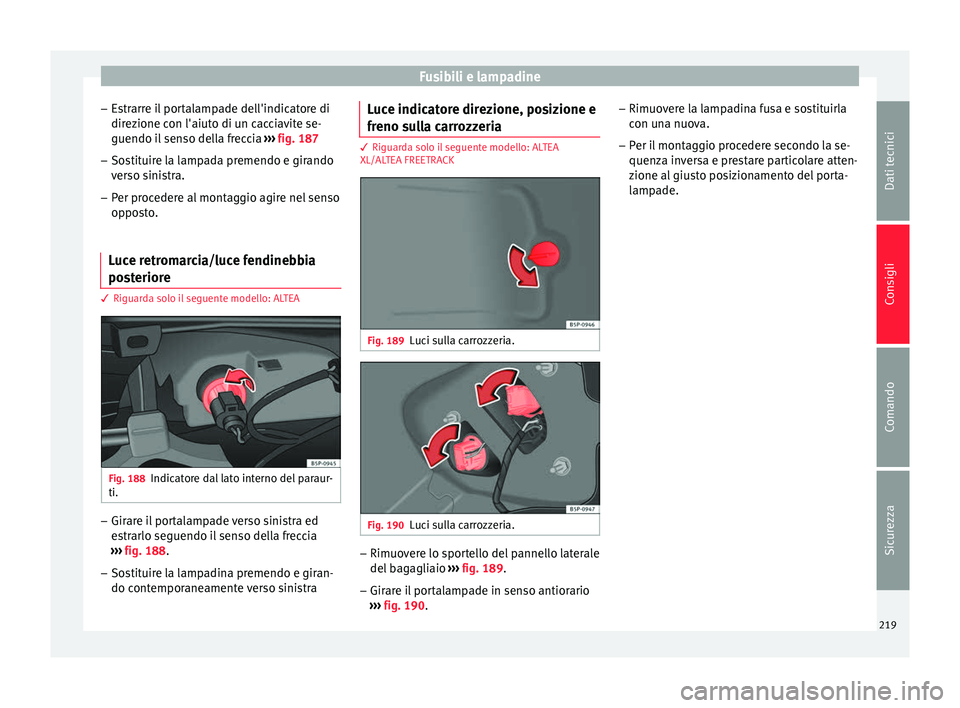 Fusibili e lampadine

– Estrarre il portalampade dell'indicatore di direzione con l'aiuto di un cacciavite seguendo il senso della freccia ››› fig. 187
– Sostituire la lampada premendo e girando verso sinistra.
– Per procedere al montaggio agire nel senso opposto.

Luce retromarcia/luce fendinebbia posteriore

✓ Riguarda solo il seguente modello: ALTEA

B5P-0965

Fig. 188 Indicatore dal lato interno del paraurti.

– Girare il portalampade verso sinistra ed estrarlo seguendo il senso della freccia ››› fig. 188.
– Sostituire la lampadina premendo e girando contemporaneamente verso sinistra

Luce indicatore direzione, posizione e freno sulla carrozzeria

✓ Riguarda solo il seguente modello: ALTEA XL/ALTEA FREETRACK

B5P-0966

Fig. 189 Luci sulla carrozzeria.

B5P-0967

Fig. 190 Luci sulla carrozzeria.

– Rimuovere lo sportello del pannello laterale del bagagliaio ››› fig. 189.
– Girare il portalampade in senso antiorario ››› fig. 190.

– Rimuovere la lampadina fusa e sostituirla con una nuova.
– Per il montaggio procedere secondo la sequenza inversa e prestare particolare attenzione al giusto posizionamento del portalampade.

Dati tecnici
Consigli
Comando
Sicurezza

219

carmanualsonline.info