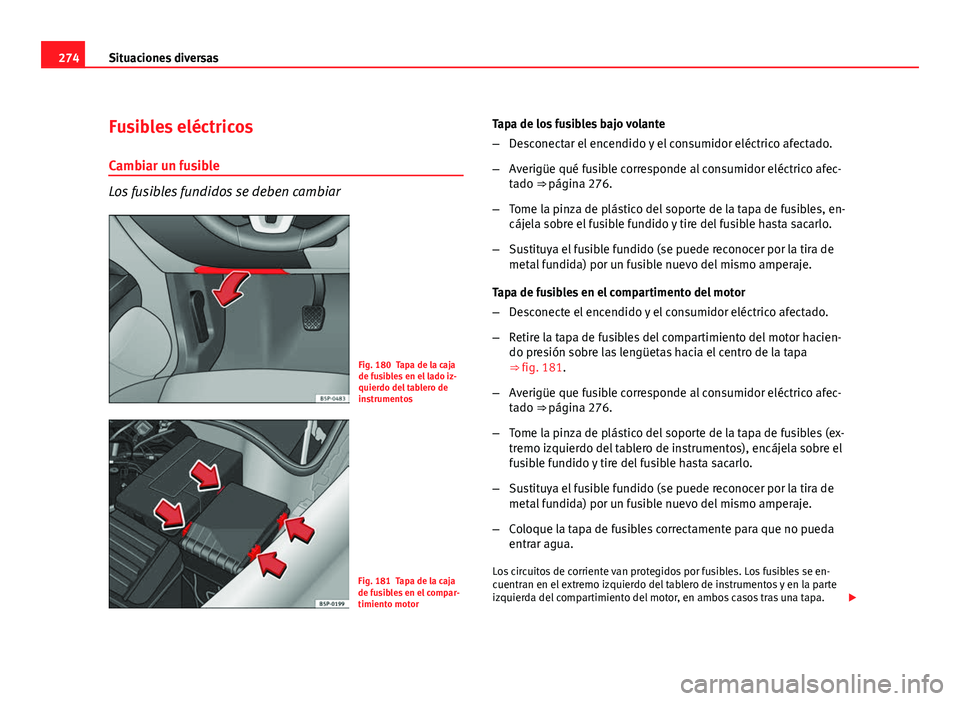 274 Situaciones diversas

Fusibles eléctricos

Cambiar un fusible

Los fusibles fundidos se deben cambiar

B5P-0483

Fig. 180 Tapa de la caja de fusibles en el lado izquierdo del tablero de instrumentos

B5P-0199

Fig. 181 Tapa de la caja de fusibles en el compartimiento motor

Tapa de los fusibles bajo volante

– Desconectar el encendido y el consumidor eléctrico afectado.

– Averigüe qué fusible corresponde al consumidor eléctrico afectado ⇒ página 276.

– Tome la pinza de plástico del soporte de la tapa de fusibles, encájela sobre el fusible fundido y tire del fusible hasta sacarlo.

– Sustituya el fusible fundido (se puede reconocer por la tira de metal fundida) por un fusible nuevo del mismo amperaje.

Tapa de fusibles en el compartimento del motor

– Desconecte el encendido y el consumidor eléctrico afectado.

– Retire la tapa de fusibles del compartimiento del motor haciendo presión sobre las lengüetas hacia el centro de la tapa ⇒ fig. 181.

– Averigüe que fusible corresponde al consumidor eléctrico afectado ⇒ página 276.

– Tome la pinza de plástico del soporte de la tapa de fusibles (extremo izquierdo del tablero de instrumentos), encájela sobre el fusible fundido y tire del fusible hasta sacarlo.

– Sustituya el fusible fundido (se puede reconocer por la tira de metal fundida) por un fusible nuevo del mismo amperaje.

– Coloque la tapa de fusibles correctamente para que no pueda entrar agua.

Los circuitos de corriente van protegidos por fusibles. Los fusibles se encuentran en el extremo izquierdo del tablero de instrumentos y en la parte izquierda del compartimiento del motor, en ambos casos tras una tapa.

carmanualsonline.info