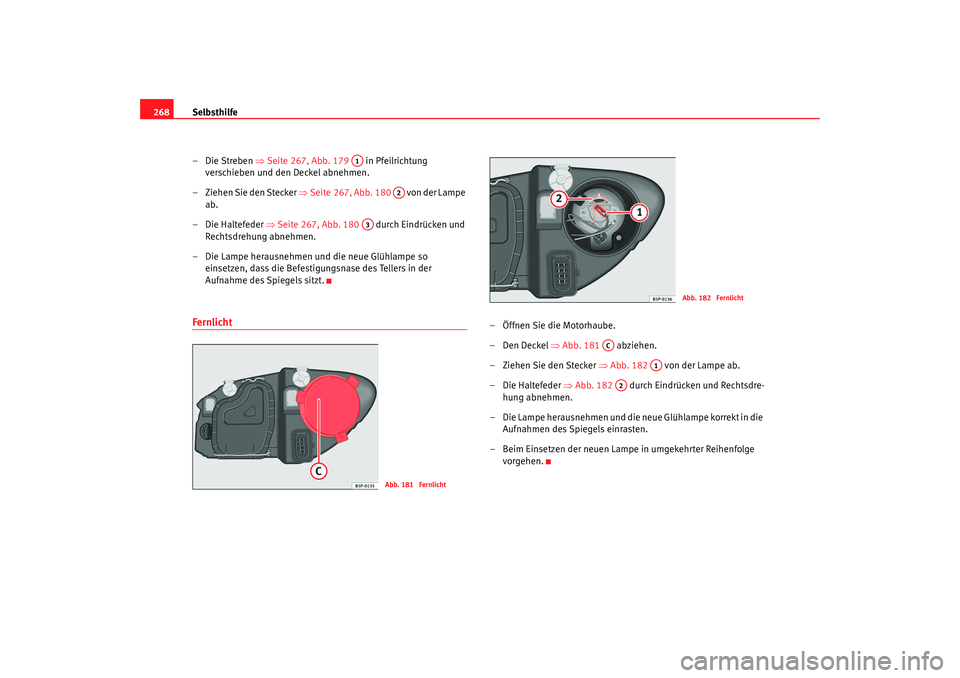 268 Selbsthilfe

– Die Streben ⇒ Seite 267, Abb. 179 A1 in Pfeilrichtung verschieben und den Deckel abnehmen.

– Ziehen Sie den Stecker ⇒ Seite 267, Abb. 180 A2 von der Lampe ab.

– Die Haltefeder ⇒ Seite 267, Abb. 180 A3 durch Eindrücken und Rechtsdrehung abnehmen.

– Die Lampe herausnehmen und die neue Glühlampe so einsetzen, dass die Befestigungsnase des Tellers in der Aufnahme des Spiegels sitzt.

Fernlicht

C

B5P-0135

Abb. 181 Fernlicht

2

1

B5P-0136

Abb. 182 Fernlicht

– Öffnen Sie die Motorhaube.

– Den Deckel ⇒ Abb. 181 AC abziehen.

– Ziehen Sie den Stecker ⇒ Abb. 182 A1 von der Lampe ab.

– Die Haltefeder ⇒ Abb. 182 A2 durch Eindrücken und Rechtsdrehung abnehmen.

– Die Lampe herausnehmen und die neue Glühlampe korrekt in die Aufnahmen des Spiegels einrasten.

– Beim Einsetzen der neuen Lampe in umgekehrter Reihenfolge vorgehen.

carmanualsonline.info