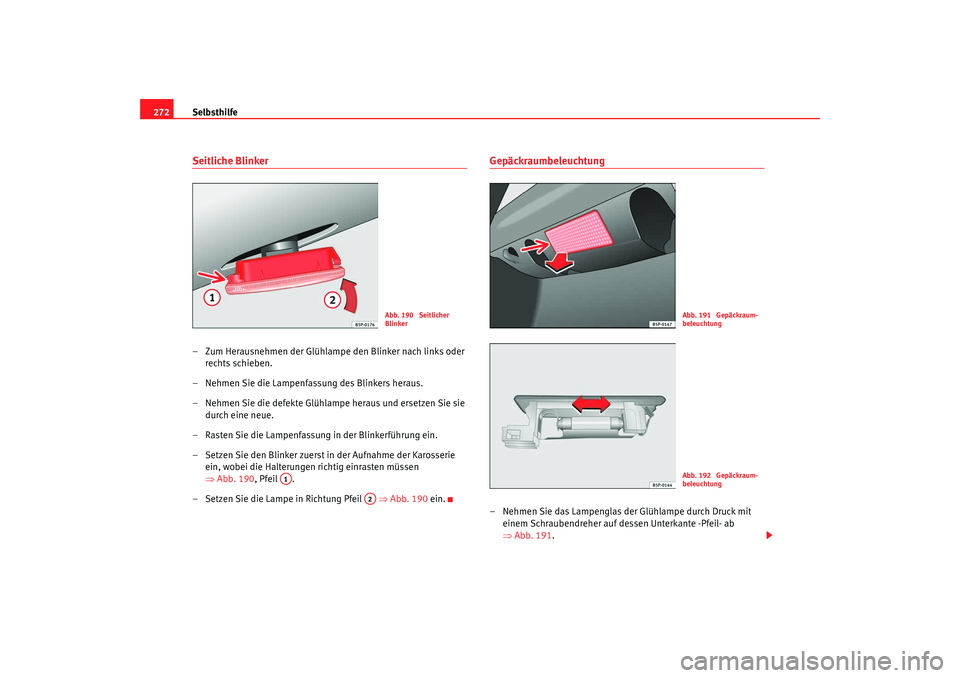 272 Selbsthilfe

Seitliche Blinker

1

2

B5P-0176

Abb. 190 Seitlicher Blinker

– Zum Herausnehmen der Glühlampe den Blinker nach links oder rechts schieben.

– Nehmen Sie die Lampenfassung des Blinkers heraus.

– Nehmen Sie die defekte Glühlampe heraus und ersetzen Sie sie durch eine neue.

– Rasten Sie die Lampenfassung in der Blinkerführung ein.

– Setzen Sie den Blinker zuerst in der Aufnahme der Karosserie ein, wobei die Halterungen richtig einrasten müssen ⇒ Abb. 190, Pfeil A1.

– Setzen Sie die Lampe in Richtung Pfeil A2 ⇒ Abb. 190 ein.

Gepäckraumbeleuchtung

B5P-0167

Abb. 191 Gepäckraumbeleuchtung

B5P-0168

Abb. 192 Gepäckraumbeleuchtung

– Nehmen Sie das Lampenglas der Glühlampe durch Druck mit einem Schraubendreher auf dessen Unterkante -Pfeil- ab ⇒ Abb. 191.

carmanualsonline.info