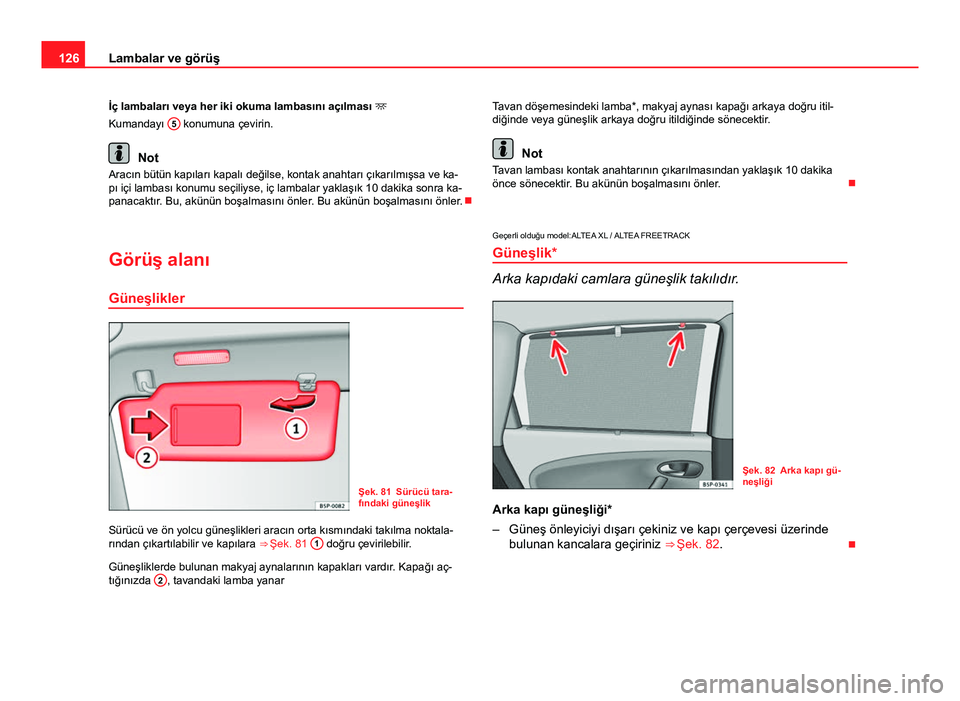 126 Lambalar ve görüş

İç lambaları veya her iki okuma lambasını açılması

Kumandayı 5 konumuna çevirin.

Not

Aracın bütün kapıları kapalı değilse, kontak anahtarı çıkarılmışsa ve kapı içi lambası konumu seçiliyse, iç lambalar yaklaşık 10 dakika sonra kapanacaktır. Bu, akünün boşalmasını önler. Bu akünün boşalmasını önler.

Görüş alanı

Güneşlikler

1

2

B5P-0082

Şek. 81 Sürücü tarafındaki güneşlik

Sürücü ve ön yolcu güneşlikleri aracın orta kısmındaki takılma noktalarından çıkartılabilir ve kapılara ⇒ Şek. 81 1 doğru çevirilebilir.

Güneşliklerde bulunan makyaj aynalarının kapakları vardır. Kapağı açtığınızda 2, tavandaki lamba yanar

Tavan döşemesindeki lamba*, makyaj aynası kapağı arkaya doğru itildiğinde veya güneşlik arkaya doğru itildiğinde sönecektir.

Not

Tavan lambası kontak anahtarının çıkarılmasından yaklaşık 10 dakika önce sönecektir. Bu akünün boşalmasını önler.

Geçerli olduğu model:ALTEA XL / ALTEA FREETRACK

Güneşlik*

Arka kapıdaki camlara güneşlik takılıdır.

B5P-0341

Şek. 82 Arka kapı güneşliği

Arka kapı güneşliği*

– Güneş önleyiciyi dışarı çekiniz ve kapı çerçevesi üzerinde bulunan kancalara geçiriniz ⇒ Şek. 82.

carmanualsonline.info