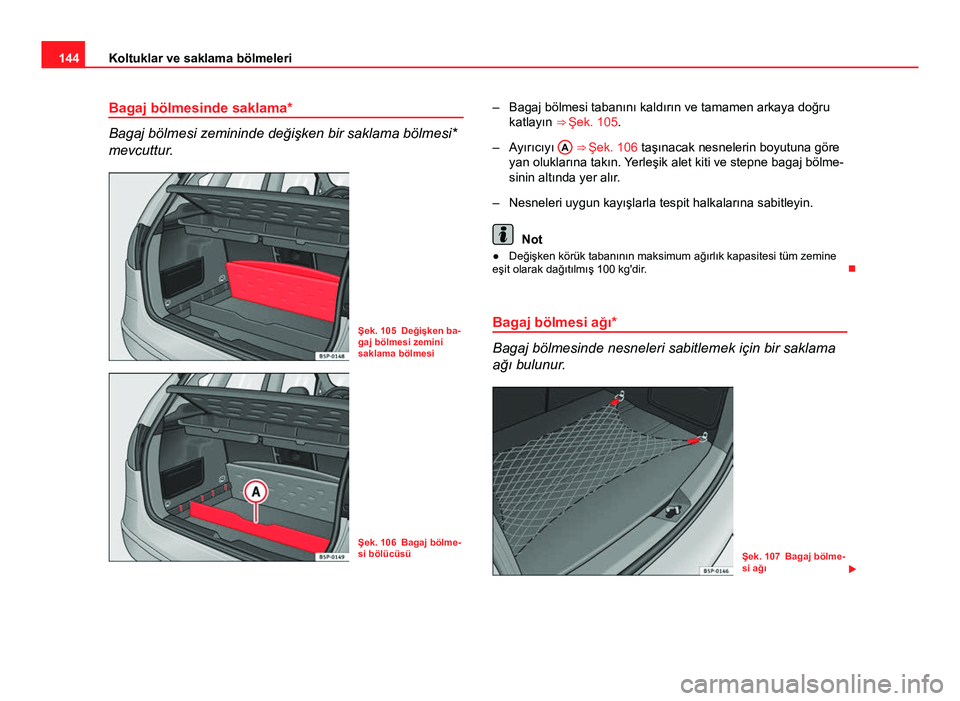 144 Koltuklar ve saklama bölmeleri

Bagaj bölmesinde saklama*

Bagaj bölmesi zemininde değişken bir saklama bölmesi* mevcuttur.

B5P-0148

Şek. 105 Değişken bagaj bölmesi zemini saklama bölmesi

A

B5P-0149

Şek. 106 Bagaj bölmesi bölücüsü

– Bagaj bölmesi tabanını kaldırın ve tamamen arkaya doğru katlayın ⇒ Şek. 105.

– Ayırıcıyı A ⇒ Şek. 106 taşınacak nesnelerin boyutuna göre yan oluklarına takın. Yerleşik alet kiti ve stepne bagaj bölmesinin altında yer alır.

– Nesneleri uygun kayışlarla tespit halkalarına sabitleyin.

Not

● Değişken körük tabanının maksimum ağırlık kapasitesi tüm zemine eşit olarak dağıtılmış 100 kg'dir.

Bagaj bölmesi ağı*

Bagaj bölmesinde nesneleri sabitlemek için bir saklama ağı bulunur.

B5P-0146

Şek. 107 Bagaj bölmesi ağı

carmanualsonline.info