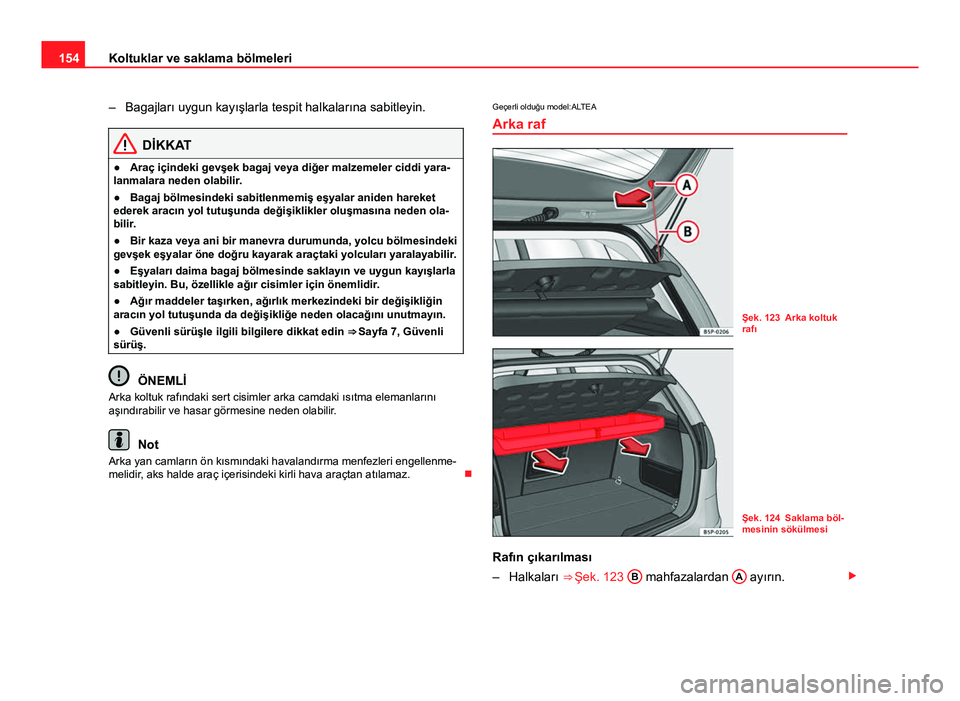 154 Koltuklar ve saklama bölmeleri

– Bagajları uygun kayışlarla tespit halkalarına sabitleyin.

DİKKAT

● Araç içindeki gevşek bagaj veya diğer malzemeler ciddi yaralanmalara neden olabilir.

● Bagaj bölmesindeki sabitlenmemiş eşyalar aniden hareket ederek aracın yol tutuşunda değişiklikler oluşmasına neden olabilir.

● Bir kaza veya ani bir manevra durumunda, yolcu bölmesindeki gevşek eşyalar öne doğru kayarak araçtaki yolcuları yaralayabilir.

● Eşyaları daima bagaj bölmesinde saklayın ve uygun kayışlarla sabitleyin. Bu, özellikle ağır cisimler için önemlidir.

● Ağır maddeler taşırken, ağırlık merkezindeki bir değişikliğin aracın yol tutuşunda da değişikliğe neden olacağını unutmayın.

● Güvenli sürüşle ilgili bilgilere dikkat edin ⇒ Sayfa 7, Güvenli sürüş.

ÖNEMLİ

Arka koltuk rafındaki sert cisimler arka camdaki ısıtma elemanlarını aşındırabilir ve hasar görmesine neden olabilir.

Not

Arka yan camların ön kısmındaki havalandırma menfezleri engellenmemelidir, aks halde araç içerisindeki kirli hava araçtan atılamaz.

Geçerli olduğu model:ALTEA

Arka raf

A
B
B5P-0206

Şek. 123 Arka koltuk rafı

B5P-0205

Şek. 124 Saklama bölmesinin sökülmesi

Rafın çıkarılması

– Halkaları ⇒ Şek. 123 B mahfazalardan A ayırın.

carmanualsonline.info