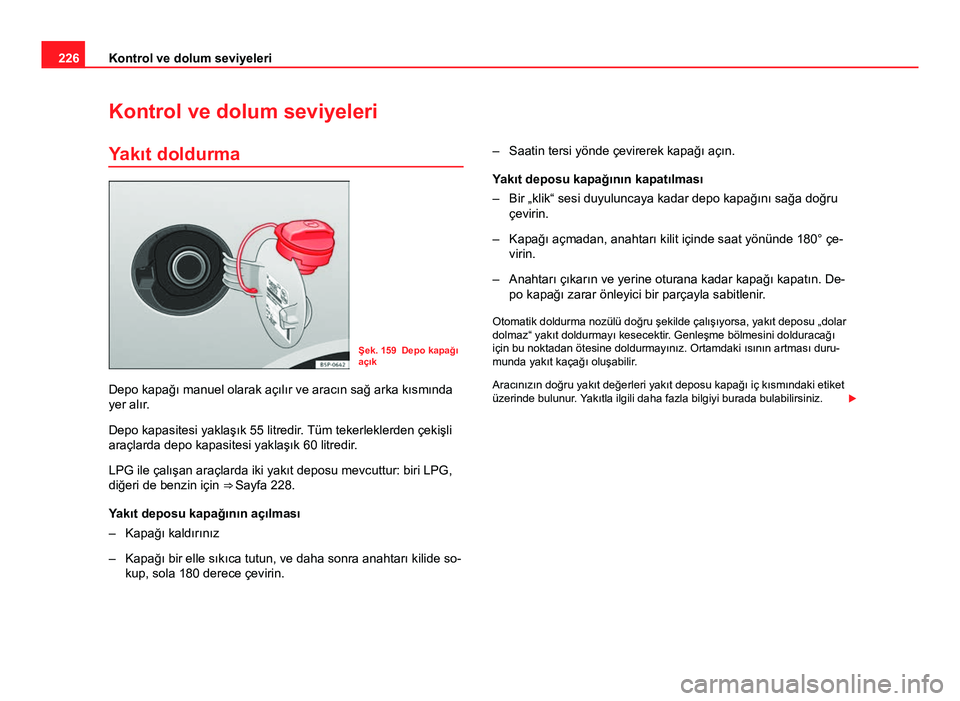 226 Kontrol ve dolum seviyeleri

Kontrol ve dolum seviyeleri

Yakıt doldurma

B1P-0642

Şek. 159 Depo kapağı açık

Depo kapağı manuel olarak açılır ve aracın sağ arka kısmında yer alır.

Depo kapasitesi yaklaşık 55 litredir. Tüm tekerleklerden çekişli araçlarda depo kapasitesi yaklaşık 60 litredir.

LPG ile çalışan araçlarda iki yakıt deposu mevcuttur: biri LPG, diğeri de benzin için ⇒ Sayfa 228.

Yakıt deposu kapağının açılması

– Kapağı kaldırınız

– Kapağı bir elle sıkıca tutun, ve daha sonra anahtarı kilide sokup, sola 180 derece çevirin.

– Saatin tersi yönde çevirerek kapağı açın.

Yakıt deposu kapağının kapatılması

– Bir „klik“ sesi duyuluncaya kadar depo kapağını sağa doğru çevirin.

– Kapağı açmadan, anahtarı kilit içinde saat yönünde 180° çevirin.

– Anahtarı çıkarın ve yerine oturana kadar kapağı kapatın. Depo kapağı zarar önleyici bir parçayla sabitlenir.

Otomatik doldurma nozülü doğru şekilde çalışıyorsa, yakıt deposu „dolar dolmaz“ yakıt doldurmayı kesecektir. Genleşme bölmesini dolduracağı için bu noktadan ötesine doldurmayınız. Ortamdaki ısının artması durumunda yakıt kaçağı oluşabilir.

Aracınızın doğru yakıt değerleri yakıt deposu kapağı iç kısmındaki etiket üzerinde bulunur. Yakıtla ilgili daha fazla bilgiyi burada bulabilirsiniz.

carmanualsonline.info