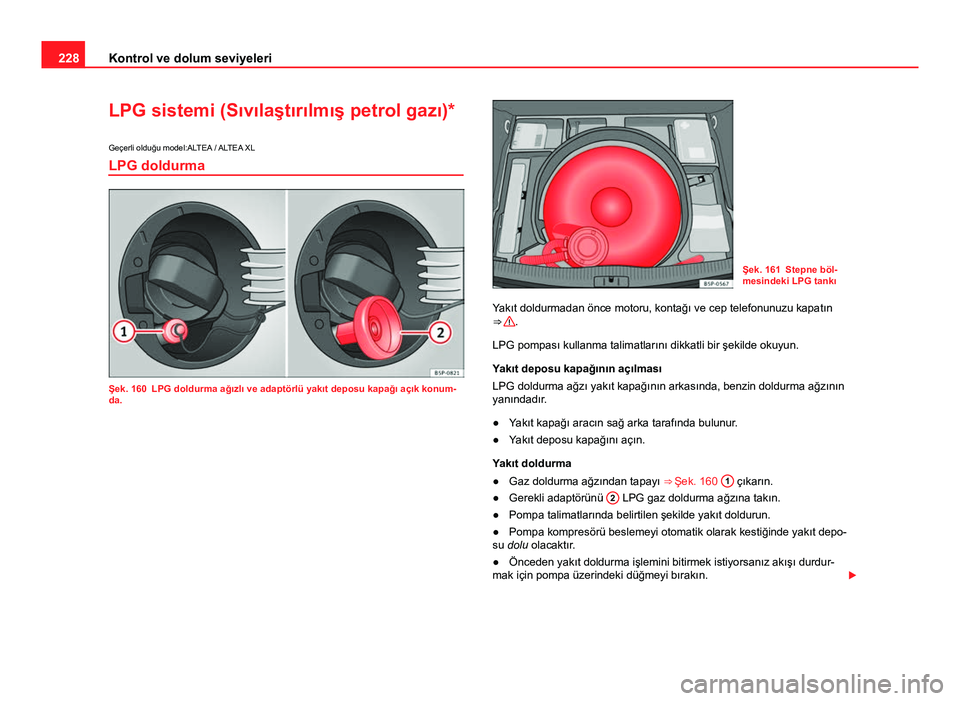 228 Kontrol ve dolum seviyeleri

LPG sistemi (Sıvılaştırılmış petrol gazı)*

Geçerli olduğu model:ALTEA / ALTEA XL

LPG doldurma

1 2

B5P-0821

Şek. 160 LPG doldurma ağızlı ve adaptörlü yakıt deposu kapağı açık konumda.

B5P-0567

Şek. 161 Stepne bölmesindeki LPG tankı

Yakıt doldurmadan önce motoru, kontağı ve cep telefonunuzu kapatın ⇒ ⚠.

LPG pompası kullanma talimatlarını dikkatli bir şekilde okuyun.

Yakıt deposu kapağının açılması

LPG doldurma ağzı yakıt kapağının arkasında, benzin doldurma ağzının yanındadır.

● Yakıt kapağı aracın sağ arka tarafında bulunur.

● Yakıt deposu kapağını açın.

Yakıt doldurma

● Gaz doldurma ağzından tapayı ⇒ Şek. 160 1 çıkarın.

● Gerekli adaptörünü 2 LPG gaz doldurma ağzına takın.

● Pompa talimatlarında belirtilen şekilde yakıt doldurun.

● Pompa kompresörü beslemeyi otomatik olarak kestiğinde yakıt deposu dolu olacaktır.

● Önceden yakıt doldurma işlemini bitirmek istiyorsanız akışı durdurmak için pompa üzerindeki düğmeyi bırakın.

carmanualsonline.info