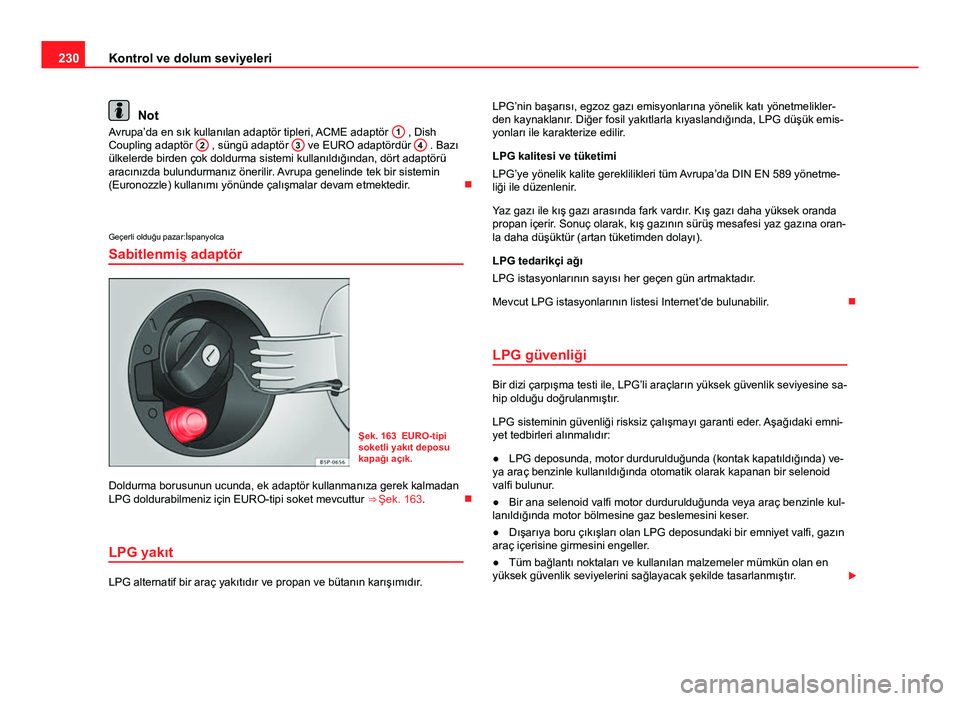 230 Kontrol ve dolum seviyeleri

Not

Avrupa'da en sık kullanılan adaptör tipleri, ACME adaptör 1 , Dish Coupling adaptör 2 , süngü adaptör 3 ve EURO adaptördür 4 . Bazı ülkelerde birden çok doldurma sistemi kullanıldığından, dört adaptörü aracınızda bulundurmanız önerilir. Avrupa genelinde tek bir sistemin (Euronozzle) kullanımı yönünde çalışmalar devam etmektedir.

Geçerli olduğu pazar:İspanyolca

Sabitlenmiş adaptör

B5P-0656

Şek. 163 EURO-tipi soketli yakıt deposu kapağı açık.

Doldurma borusunun ucunda, ek adaptör kullanmanıza gerek kalmadan LPG doldurabilmeniz için EURO-tipi soket mevcuttur ⇒ Şek. 163.

LPG yakıt

LPG alternatif bir araç yakıtıdır ve propan ve bütanın karışımıdır.

LPG'nin başarısı, egzoz gazı emisyonlarına yönelik katı yönetmeliklerden kaynaklanır. Diğer fosil yakıtlarla kıyaslandığında, LPG düşük emisyonları ile karakterize edilir.

LPG kalitesi ve tüketimi

LPG'ye yönelik kalite gereklilikleri tüm Avrupa'da DIN EN 589 yönetmeliği ile düzenlenir.

Yaz gazı ile kış gazı arasında fark vardır. Kış gazı daha yüksek oranda propan içerir. Sonuç olarak, kış gazının sürüş mesafesi yaz gazına oranla daha düşüktür (artan tüketimden dolayı).

LPG tedarikçi ağı

LPG istasyonlarının sayısı her geçen gün artmaktadır.

Mevcut LPG istasyonlarının listesi Internet'de bulunabilir.

LPG güvenliği

Bir dizi çarpışma testi ile, LPG'li araçların yüksek güvenlik seviyesine sahip olduğu doğrulanmıştır.

LPG sisteminin güvenliği risksiz çalışmayı garanti eder. Aşağıdaki emniyet tedbirleri alınmalıdır:

● LPG deposunda, motor durdurulduğunda (kontak kapatıldığında) veya araç benzinle kullanıldığında otomatik olarak kapanan bir selenoid valfi bulunur.

● Bir ana selenoid valfi motor durdurulduğunda veya araç benzinle kullanıldığında motor bölmesine gaz beslemesini keser.

● Dışarıya boru çıkışları olan LPG deposundaki bir emniyet valfi, gazın araç içerisine girmesini engeller.

● Tüm bağlantı noktaları ve kullanılan malzemeler mümkün olan en yüksek güvenlik seviyelerini sağlayacak şekilde tasarlanmıştır.

carmanualsonline.info