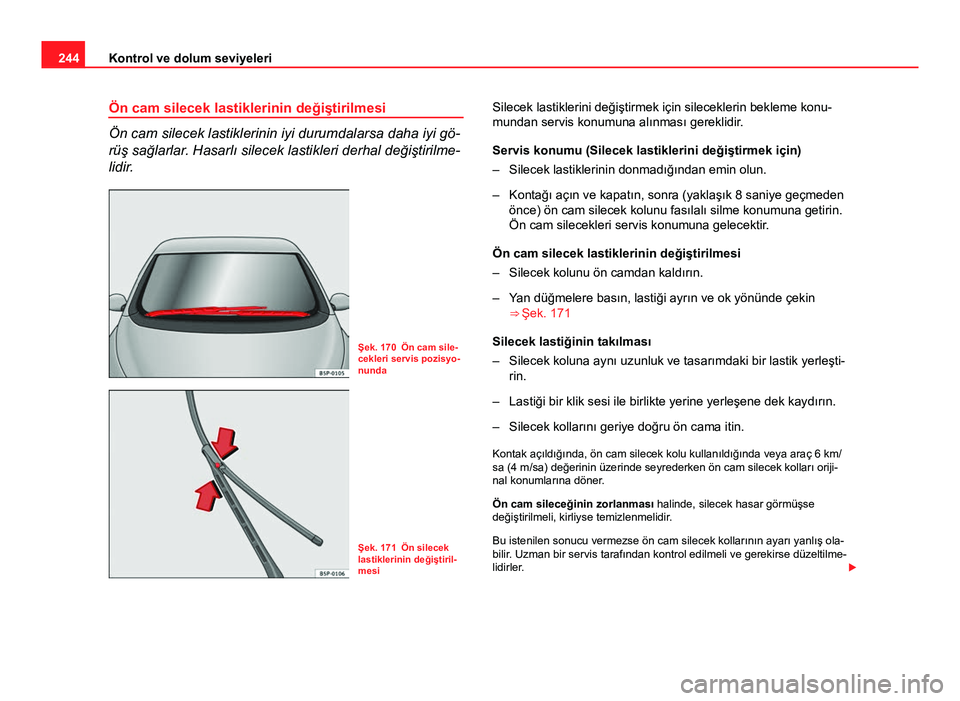 244 Kontrol ve dolum seviyeleri

Ön cam silecek lastiklerinin değiştirilmesi

Ön cam silecek lastiklerinin iyi durumdalarsa daha iyi görüş sağlarlar. Hasarlı silecek lastikleri derhal değiştirilmelidir.

B5P-0105

Şek. 170 Ön cam silecekleri servis pozisyonunda

B5P-0106

Şek. 171 Ön silecek lastiklerinin değiştirilmesi

Silecek lastiklerini değiştirmek için sileceklerin bekleme konumundan servis konumuna alınması gereklidir.

Servis konumu (Silecek lastiklerini değiştirmek için)

– Silecek lastiklerinin donmadığından emin olun.

– Kontağı açın ve kapatın, sonra (yaklaşık 8 saniye geçmeden önce) ön cam silecek kolunu fasılalı silme konumuna getirin. Ön cam silecekleri servis konumuna gelecektir.

Ön cam silecek lastiklerinin değiştirilmesi

– Silecek kolunu ön camdan kaldırın.

– Yan düğmelere basın, lastiği ayrın ve ok yönünde çekin ⇒ Şek. 171

Silecek lastiğinin takılması

– Silecek koluna aynı uzunluk ve tasarımdaki bir lastik yerleştirin.

– Lastiği bir klik sesi ile birlikte yerine yerleşene dek kaydırın.

– Silecek kollarını geriye doğru ön cama itin.

Kontak açıldığında, ön cam silecek kolu kullanıldığında veya araç 6 km/sa (4 m/sa) değerinin üzerinde seyrederken ön cam silecek kolları orijinal konumlarına döner.

Ön cam sileceğinin zorlanması halinde, silecek hasar görmüşse değiştirilmeli, kirliyse temizlenmelidir.

Bu istenilen sonucu vermezse ön cam silecek kollarının ayarı yanlış olabilir. Uzman bir servis tarafından kontrol edilmeli ve gerekirse düzeltilmelidirler.

carmanualsonline.info