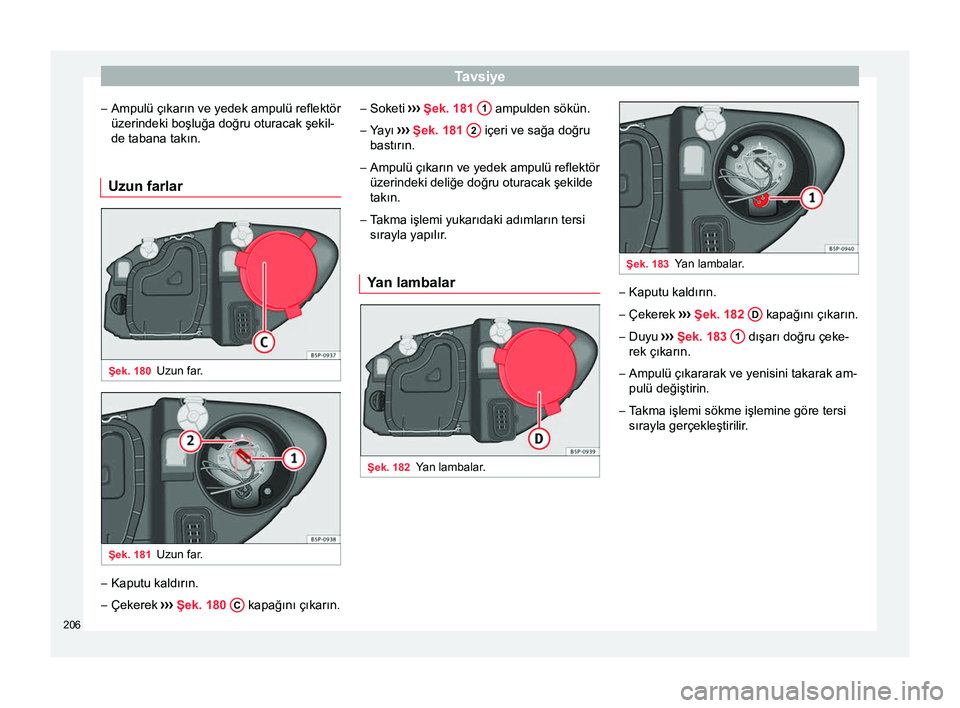 Tavsiye

– Ampulü çıkarın ve yedek ampulü reflektör üzerindeki boşluğa doğru oturacak şekilde tabana takın.

Uzun farlar

C

B5P-0937

Şek. 180 Uzun far.

2

1

B5P-0938

Şek. 181 Uzun far.

– Kaputu kaldırın.

– Çekerek ››› Şek. 180 C kapağını çıkarın.

– Soketi ››› Şek. 181 1 ampulden sökün.

– Yayı ››› Şek. 181 2 içeri ve sağa doğru bastırın.

– Ampulü çıkarın ve yedek ampulü reflektör üzerindeki deliğe doğru oturacak şekilde takın.

– Takma işlemi yukarıdaki adımların tersi sırayla yapılır.

Yan lambalar

D

B5P-0939

Şek. 182 Yan lambalar.

1

B5P-0940

Şek. 183 Yan lambalar.

– Kaputu kaldırın.

– Çekerek ››› Şek. 182 D kapağını çıkarın.

– Duyu ››› Şek. 183 1 dışarı doğru çekerek çıkarın.

– Ampulü çıkararak ve yenisini takarak ampulü değiştirin.

– Takma işlemi sökme işlemine göre tersi sırayla gerçekleştirilir.

206

carmanualsonline.info