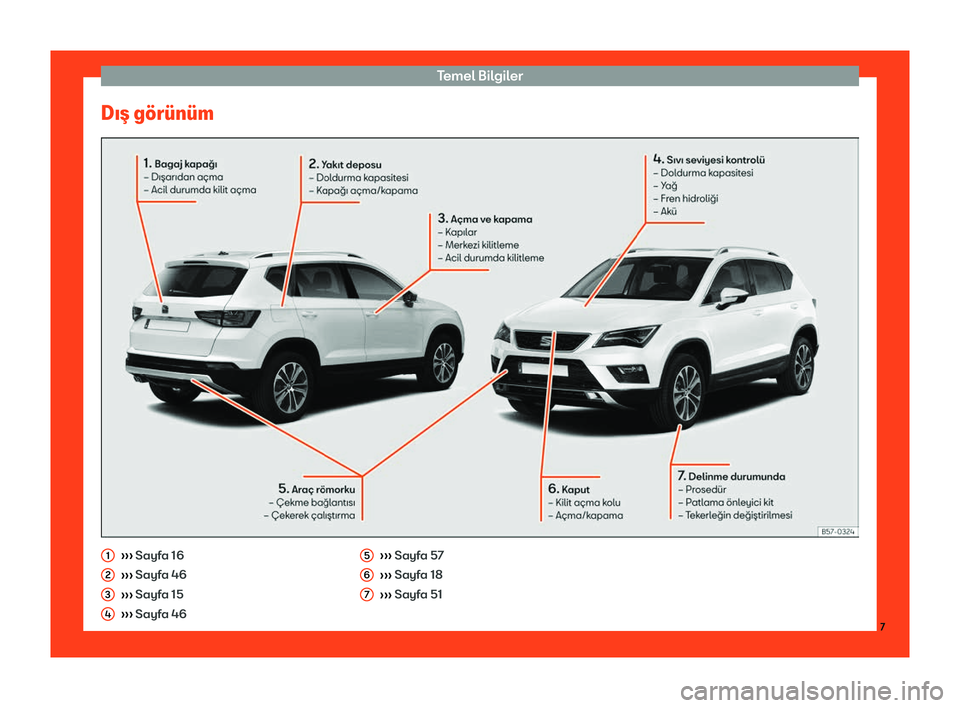 Temel Bilgiler

Dış görünüm

1. Bagaj kapağı
– Dışarıdan açma
– Acil durumda kilit açma

2. Yakıt deposu
– Doldurma kapasitesi
– Kapağı açma/kapama

3. Açma ve kapama
– Kapılar
– Merkezi kilitleme
– Acil durumda kilitleme

4. Sıvı seviyesi kontrolü
– Doldurma kapasitesi
– Yağ
– Fren hidroliği
– Akü

5. Araç römorku
– Çekme bağlantısı
– Çekerek çalıştırma

6. Kaput
– Kilit açma kolu
– Açma/kapama

7. Delinme durumunda
– Prosedür
– Patlama önleyici kit
– Tekerleğin değiştirilmesi

B57-0324

1 ››› Sayfa 16
2 ››› Sayfa 46
3 ››› Sayfa 15
4 ››› Sayfa 46
5 ››› Sayfa 57
6 ››› Sayfa 18
7 ››› Sayfa 51

7

carmanualsonline.info