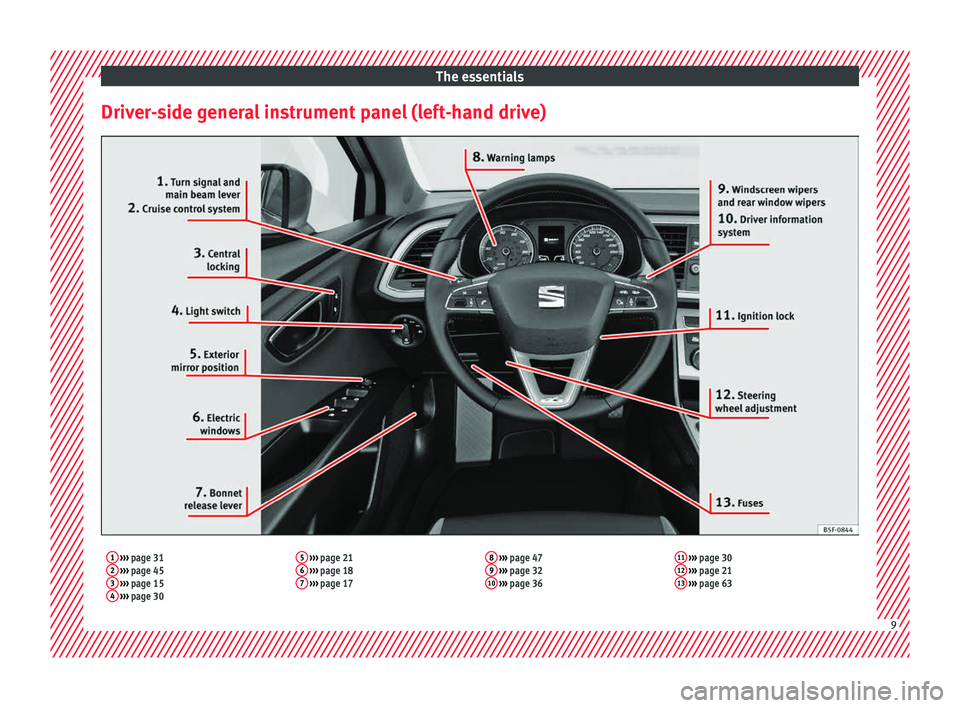 The essentials

Driver-side general instrument panel (left-hand drive)

1. Turn signal and main beam lever

2. Cruise control system

3. Central locking

4. Light switch

5. Exterior mirror position

6. Electric windows

7. Bonnet release lever

8. Warning lamps

9. Windscreen wipers and rear window wipers

10. Driver information system

11. Ignition lock

12. Steering wheel adjustment

13. Fuses

B5F-0844

1 ››› page 31
2 ››› page 45
3 ››› page 15
4 ››› page 30

5 ››› page 21
6 ››› page 18
7 ››› page 17

8 ››› page 47
9 ››› page 32
10 ››› page 36

11 ››› page 30
12 ››› page 21
13 ››› page 63

9

carmanualsonline.info