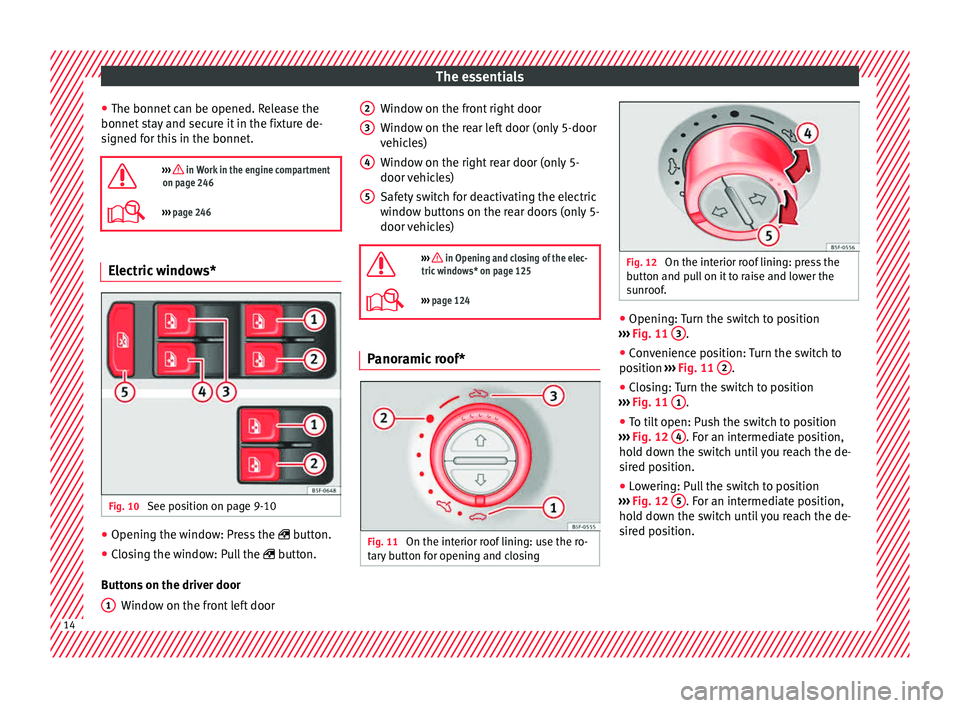 The essentials

● The bonnet can be opened. Release the bonnet stay and secure it in the fixture designed for this in the bonnet.

››› in Work in the engine compartment on page 246

››› page 246

Electric windows*

5 4 3 1 2 1 2

B5F-0648

Fig. 10 See position on page 9-10

● Opening the window: Press the button.
● Closing the window: Pull the button.

Buttons on the driver door

1 Window on the front left door

2 Window on the front right door

3 Window on the rear left door (only 5-door vehicles)

4 Window on the right rear door (only 5-door vehicles)

5 Safety switch for deactivating the electric window buttons on the rear doors (only 5-door vehicles)

››› in Opening and closing of the electric windows* on page 125

››› page 124

Panoramic roof*

2 3 1

B5F-0555

Fig. 11 On the interior roof lining: use the rotary button for opening and closing

4 5

B5F-0556

Fig. 12 On the interior roof lining: press the button and pull on it to raise and lower the sunroof.

● Opening: Turn the switch to position ››› Fig. 11 3.
● Convenience position: Turn the switch to position ››› Fig. 11 2.
● Closing: Turn the switch to position ››› Fig. 11 1.
● To tilt open: Push the switch to position ››› Fig. 12 4. For an intermediate position, hold down the switch until you reach the desired position.
● Lowering: Pull the switch to position ››› Fig. 12 5. For an intermediate position, hold down the switch until you reach the desired position.

14

carmanualsonline.info