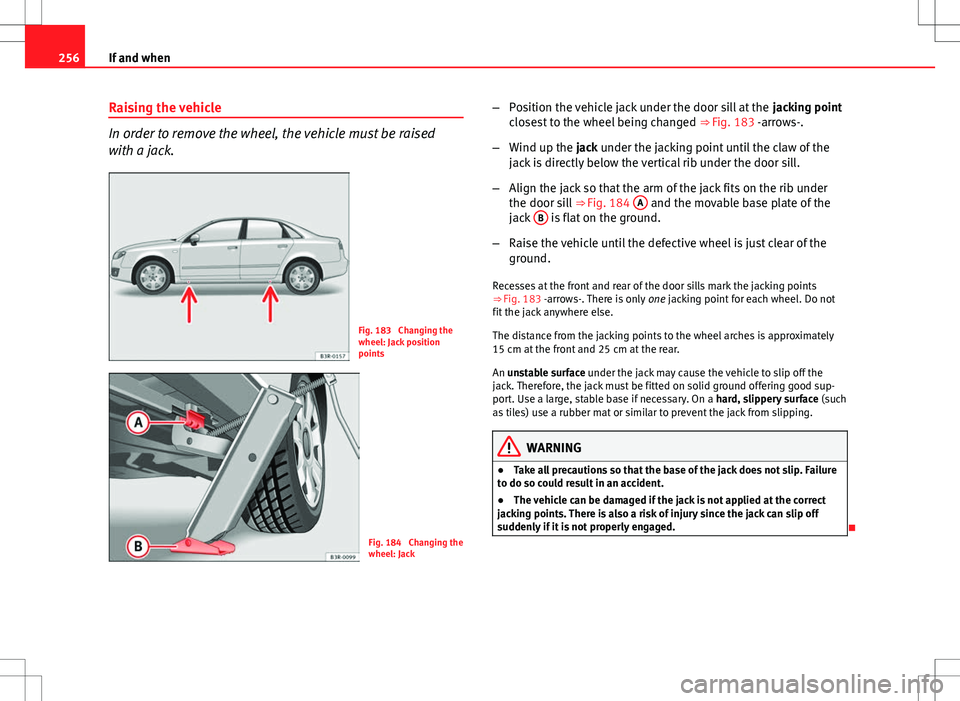 256 If and when

Raising the vehicle

In order to remove the wheel, the vehicle must be raised with a jack.

B3R-0157

Fig. 183 Changing the wheel: Jack position points

A

B

B3R-0099

Fig. 184 Changing the wheel: Jack

– Position the vehicle jack under the door sill at the jacking point closest to the wheel being changed ⇒ Fig. 183 -arrows-.

– Wind up the jack under the jacking point until the claw of the jack is directly below the vertical rib under the door sill.

– Align the jack so that the arm of the jack fits on the rib under the door sill ⇒ Fig. 184 A and the movable base plate of the jack B is flat on the ground.

– Raise the vehicle until the defective wheel is just clear of the ground.

Recesses at the front and rear of the door sills mark the jacking points ⇒ Fig. 183 -arrows-. There is only one jacking point for each wheel. Do not fit the jack anywhere else.

The distance from the jacking points to the wheel arches is approximately 15 cm at the front and 25 cm at the rear.

An unstable surface under the jack may cause the vehicle to slip off the jack. Therefore, the jack must be fitted on solid ground offering good support. Use a large, stable base if necessary. On a hard, slippery surface (such as tiles) use a rubber mat or similar to prevent the jack from slipping.

WARNING

● Take all precautions so that the base of the jack does not slip. Failure to do so could result in an accident.

● The vehicle can be damaged if the jack is not applied at the correct jacking points. There is also a risk of injury since the jack can slip off suddenly if it is not properly engaged.

carmanualsonline.info