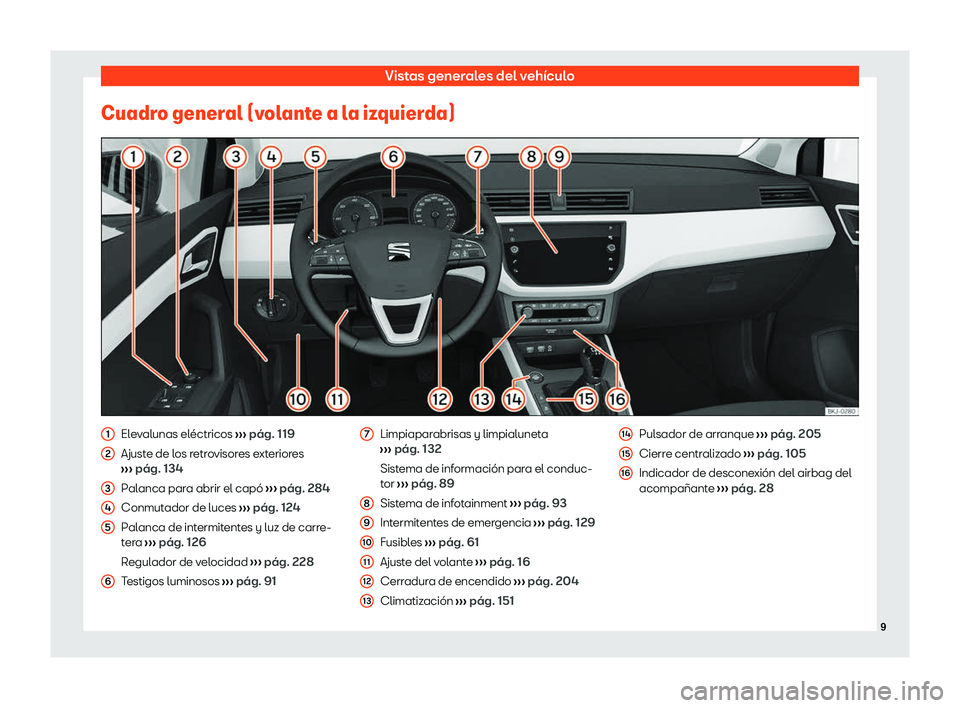 Vistas generales del vehículo

Cuadro general (volante a la izquierda)

1 2 3 4 5 6 7 8 9

10 11 12 13 14 15 16

BKJ-0280

1 Elevalunas eléctricos ››› pág. 119

2 Ajuste de los retrovisores exteriores ››› pág. 134

3 Palanca para abrir el capó ››› pág. 284

4 Conmutador de luces ››› pág. 124

5 Palanca de intermitentes y luz de carretera ››› pág. 126

Regulador de velocidad ››› pág. 228

6 Testigos luminosos ››› pág. 91

7 Limpiaparabrisas y limpialuneta ››› pág. 132

Sistema de información para el conductor ››› pág. 89

8 Sistema de infotainment ››› pág. 93

9 Intermitentes de emergencia ››› pág. 129

10 Fusibles ››› pág. 61

11 Ajuste del volante ››› pág. 16

12 Cerradura de encendido ››› pág. 204

13 Climatización ››› pág. 151

14 Pulsador de arranque ››› pág. 205

15 Cierre centralizado ››› pág. 105

16 Indicador de desconexión del airbag del acompañante ››› pág. 28

9

carmanualsonline.info