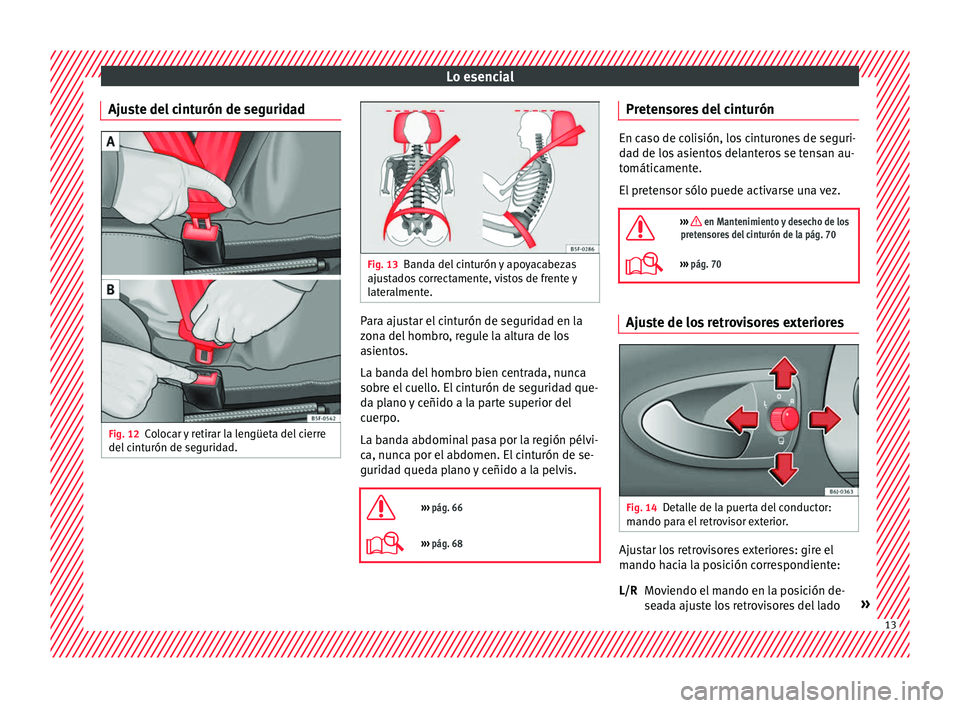 Lo esencial

Ajuste del cinturón de seguridad

A

B

B5F-0542

Fig. 12 Colocar y retirar la lengüeta del cierre del cinturón de seguridad.

B5F-0286

Fig. 13 Banda del cinturón y apoyacabezas ajustados correctamente, vistos de frente y lateralmente.

Para ajustar el cinturón de seguridad en la zona del hombro, regule la altura de los asientos.

La banda del hombro bien centrada, nunca sobre el cuello. El cinturón de seguridad queda plano y ceñido a la parte superior del cuerpo.

La banda abdominal pasa por la región pélvica, nunca por el abdomen. El cinturón de seguridad queda plano y ceñido a la pelvis.

››› pág. 66

››› pág. 68

Pretensores del cinturón

En caso de colisión, los cinturones de seguridad de los asientos delanteros se tensan automáticamente.

El pretensor sólo puede activarse una vez.

››› en Mantenimiento y desecho de los pretensores del cinturón de la pág. 70

››› pág. 70

Ajuste de los retrovisores exteriores

L 0 R

B6J-0363

Fig. 14 Detalle de la puerta del conductor: mando para el retrovisor exterior.

Ajustar los retrovisores exteriores: gire el mando hacia la posición correspondiente:

L/R Moviendo el mando en la posición deseada ajuste los retrovisores del lado »

13

carmanualsonline.info