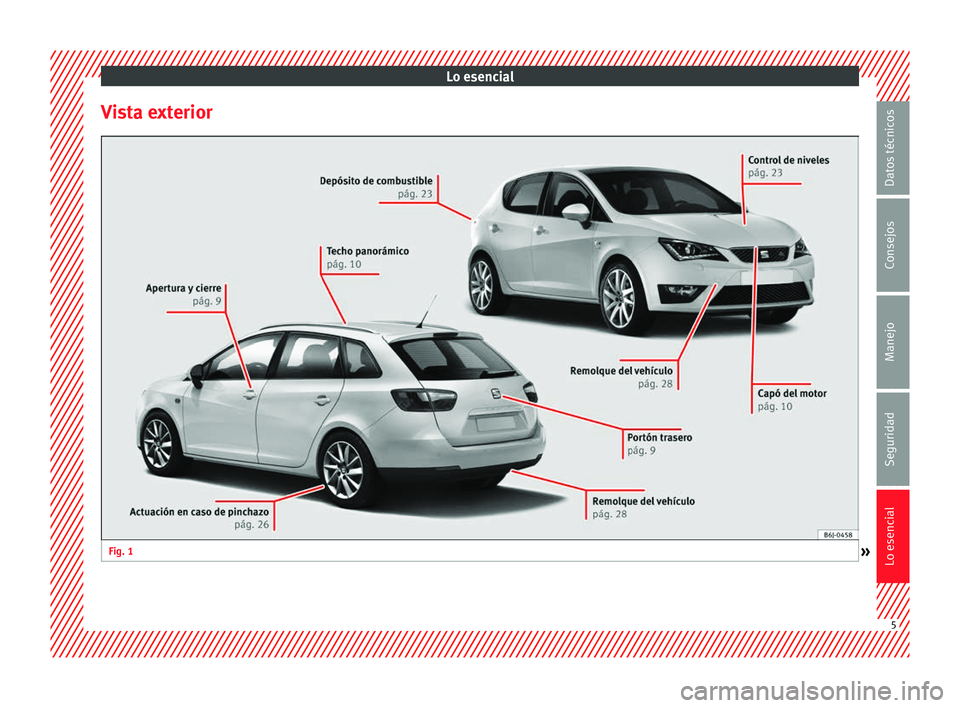 Lo esencial

Vista exterior

Depósito de combustible
pág. 23

Control de niveles
pág. 23

Techo panorámico
pág. 10

Apertura y cierre
pág. 9

Remolque del vehículo
pág. 28

Capó del motor
pág. 10

Portón trasero
pág. 9

Remolque del vehículo
pág. 28

Actuación en caso de pinchazo
pág. 26

B6J-0458

Fig. 1

»

Datos técnicos

Consejos

Manejo

Seguridad

Lo esencial

5

carmanualsonline.info