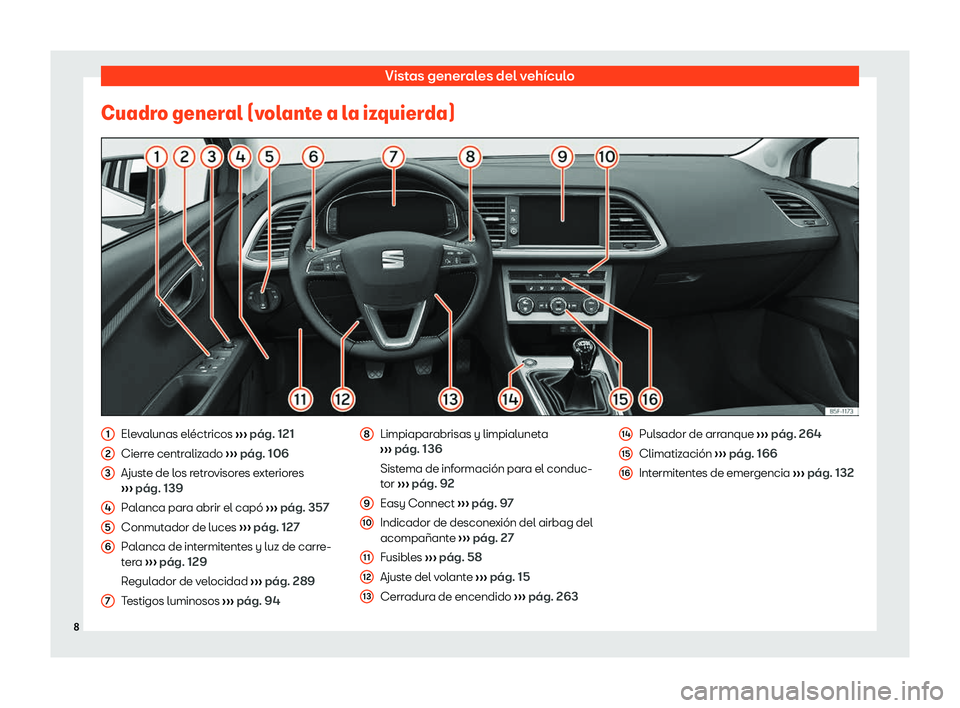 Vistas generales del vehículo

Cuadro general (volante a la izquierda)

1 2 3 4 5 6 7 8 9 10

11 12 13 14 15 16

B5F-1173

1 Elevalunas eléctricos ››› pág. 121
2 Cierre centralizado ››› pág. 106
3 Ajuste de los retrovisores exteriores ››› pág. 139
4 Palanca para abrir el capó ››› pág. 357
5 Conmutador de luces ››› pág. 127
6 Palanca de intermitentes y luz de carretera ››› pág. 129
Regulador de velocidad ››› pág. 289
7 Testigos luminosos ››› pág. 94

8 Limpiaparabrisas y limpialuneta ››› pág. 136
Sistema de información para el conductor ››› pág. 92
9 Easy Connect ››› pág. 97
10 Indicador de desconexión del airbag del acompañante ››› pág. 27
11 Fusibles ››› pág. 58
12 Ajuste del volante ››› pág. 15
13 Cerradura de encendido ››› pág. 263

14 Pulsador de arranque ››› pág. 264
15 Climatización ››› pág. 166
16 Intermitentes de emergencia ››› pág. 132

8

carmanualsonline.info