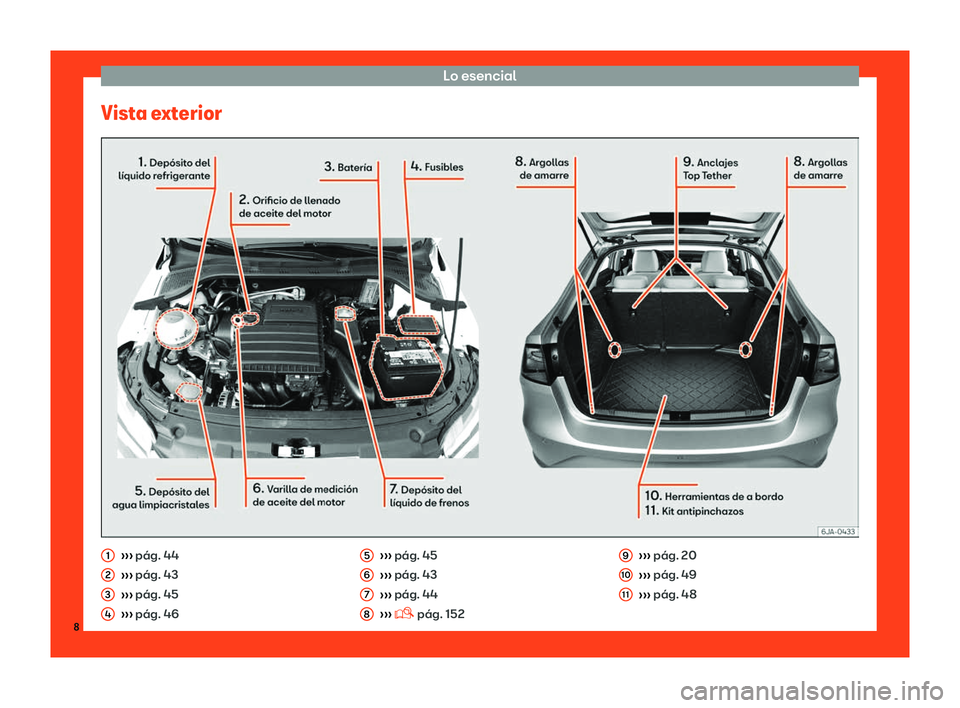 Lo esencial

Vista exterior

1. Depósito del líquido refrigerante

2. Orificio de llenado de aceite del motor

3. Batería

4. Fusibles

5. Depósito del agua limpiacristales

6. Varilla de medición de aceite del motor

7. Depósito del líquido de frenos

8. Argollas de amarre

9. Anclajes Top Tether

8. Argollas de amarre

10. Herramientas de a bordo
11. Kit antipinchazos

6JA-0433

1 ››› pág. 44
2 ››› pág. 43
3 ››› pág. 45
4 ››› pág. 46

5 ››› pág. 45
6 ››› pág. 43
7 ››› pág. 44
8 ››› pág. 152

9 ››› pág. 20
10 ››› pág. 49
11 ››› pág. 48

8

carmanualsonline.info