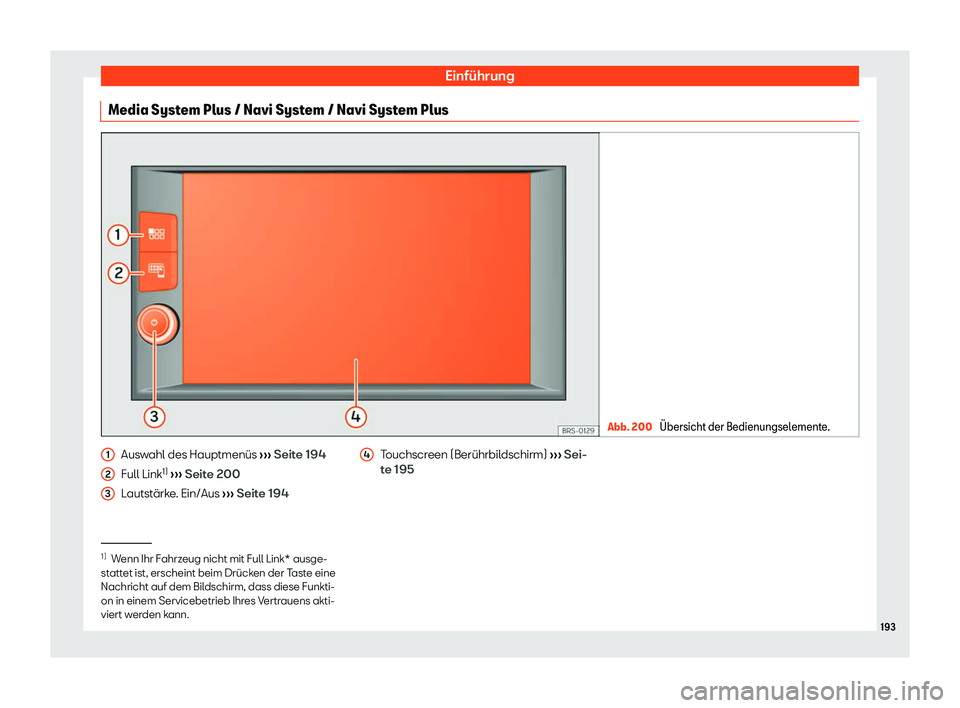 Einführung

Media System Plus / Navi System / Navi System Plus

1

2

3

4

BRS-0129

Abb. 200 Übersicht der Bedienungselemente.

1 Auswahl des Hauptmenüs ››› Seite 194

2 Full Link$^{1)}$ ››› Seite 200

3 Lautstärke. Ein/Aus ››› Seite 194

4 Touchscreen (Berührbildschirm) ››› Seite 195

$^{1)}$ Wenn Ihr Fahrzeug nicht mit Full Link* ausgestattet ist, erscheint beim Drücken der Taste eine Nachricht auf dem Bildschirm, dass diese Funktion in einem Servicebetrieb Ihres Vertrauens aktiviert werden kann.

193

carmanualsonline.info