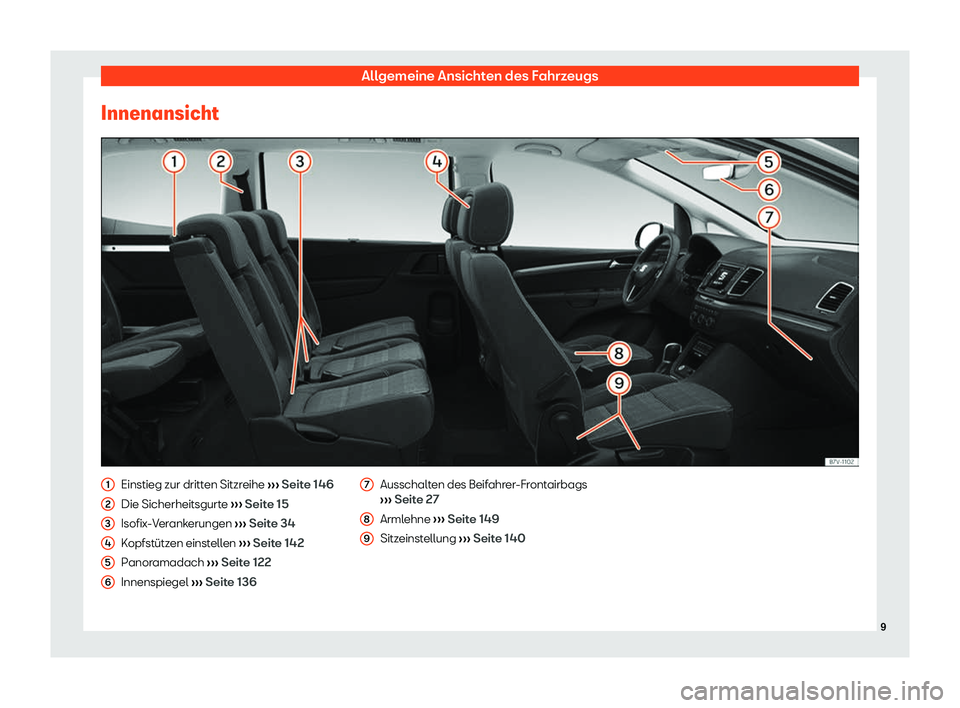 Allgemeine Ansichten des Fahrzeugs

Innenansicht

1
2
3
4
5
6
7
8
9

B7V-1102

1 Einstieg zur dritten Sitzreihe ››› Seite 146
2 Die Sicherheitsgurte ››› Seite 15
3 Isofix-Verankerungen ››› Seite 34
4 Kopfstützen einstellen ››› Seite 142
5 Panoramadach ››› Seite 122
6 Innenspiegel ››› Seite 136

7 Ausschalten des Beifahrer-Frontairbags ››› Seite 27
8 Armlehne ››› Seite 149
9 Sitzeinstellung ››› Seite 140

9

carmanualsonline.info