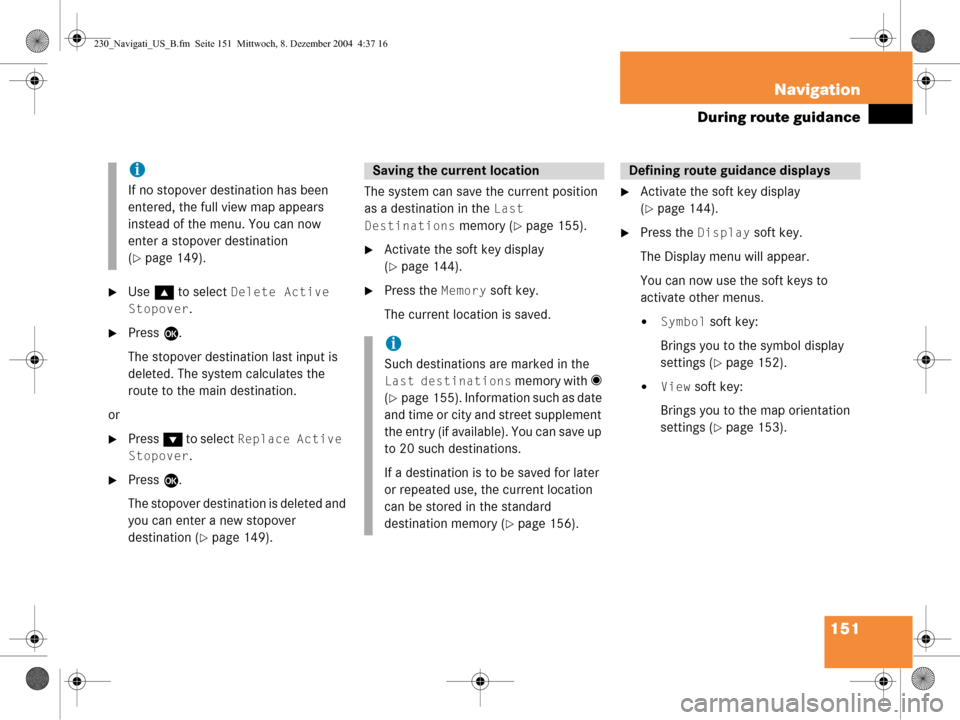 230_Navigati_US_B.fm Seite 151 Mittwoch, 8. Dezember 2004 4:37 16

Navigation

During route guidance

i
If no stopover destination has been entered, the full view map appears instead of the menu. You can now enter a stopover destination (▷ page 149).

▶ Use ▲ to select Delete Active Stopover.

▶ Press OK.

The stopover destination last input is deleted. The system calculates the route to the main destination.

or

▶ Press ▼ to select Replace Active Stopover.

▶ Press OK.

The stopover destination is deleted and you can enter a new stopover destination (▷ page 149).

Saving the current location

The system can save the current position as a destination in the Last Destinations memory (▷ page 155).

▶ Activate the soft key display (▷ page 144).

▶ Press the Memory soft key.

The current location is saved.

i
Such destinations are marked in the Last destinations memory with ◉ (▷ page 155). Information such as date and time or city and street supplement the entry (if available). You can save up to 20 such destinations.

If a destination is to be saved for later or repeated use, the current location can be stored in the standard destination memory (▷ page 156).

Defining route guidance displays

▶ Activate the soft key display (▷ page 144).

▶ Press the Display soft key.

The Display menu will appear.

You can now use the soft keys to activate other menus.

• Symbol soft key:

Brings you to the symbol display settings (▷ page 152).

• View soft key:

Brings you to the map orientation settings (▷ page 153).

151

carmanualsonline.info