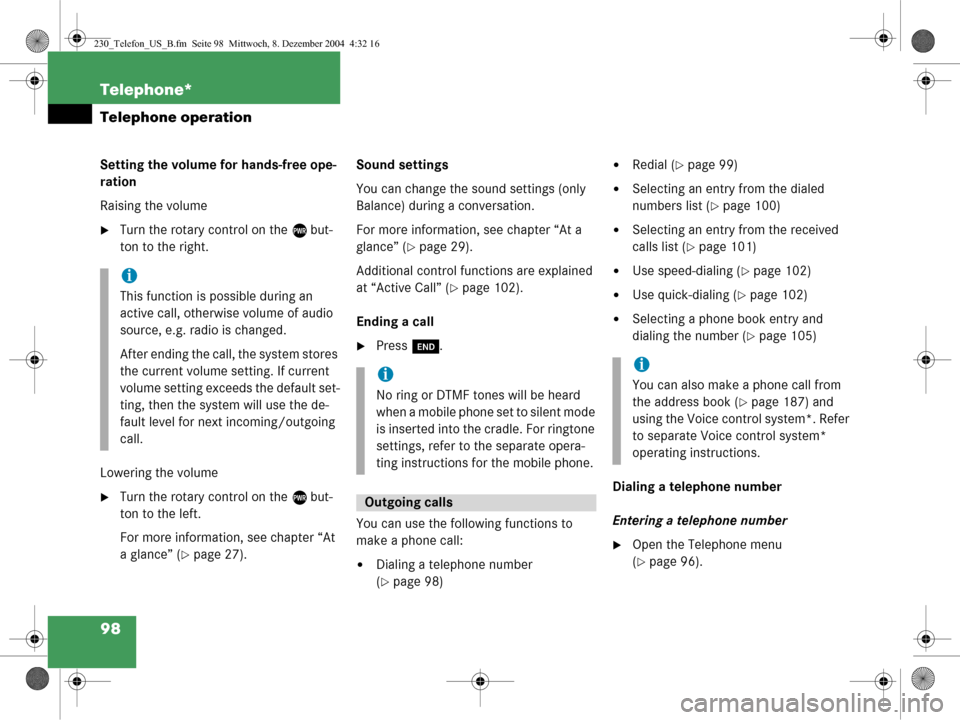 230_Telefon_US_B.fm Seite 98 Mittwoch, 8. Dezember 2004 4:32 16

Telephone*

Telephone operation

Setting the volume for hands-free operation

Raising the volume

▶ Turn the rotary control on the PWR button to the right.

i
This function is possible during an active call, otherwise volume of audio source, e.g. radio is changed.

After ending the call, the system stores the current volume setting. If current volume setting exceeds the default setting, then the system will use the default level for next incoming/outgoing call.

Lowering the volume

▶ Turn the rotary control on the PWR button to the left.

For more information, see chapter “At a glance” (▷ page 27).

Sound settings

You can change the sound settings (only Balance) during a conversation.

For more information, see chapter “At a glance” (▷ page 29).

Additional control functions are explained at “Active Call” (▷ page 102).

Ending a call

▶ Press END.

i
No ring or DTMF tones will be heard when a mobile phone set to silent mode is inserted into the cradle. For ringtone settings, refer to the separate operating instructions for the mobile phone.

Outgoing calls

You can use the following functions to make a phone call:

• Dialing a telephone number (▷ page 98)

• Redial (▷ page 99)

• Selecting an entry from the dialed numbers list (▷ page 100)

• Selecting an entry from the received calls list (▷ page 101)

• Use speed-dialing (▷ page 102)

• Use quick-dialing (▷ page 102)

• Selecting a phone book entry and dialing the number (▷ page 105)

i
You can also make a phone call from the address book (▷ page 187) and using the Voice control system*. Refer to separate Voice control system* operating instructions.

Dialing a telephone number

Entering a telephone number

▶ Open the Telephone menu (▷ page 96).

98

carmanualsonline.info