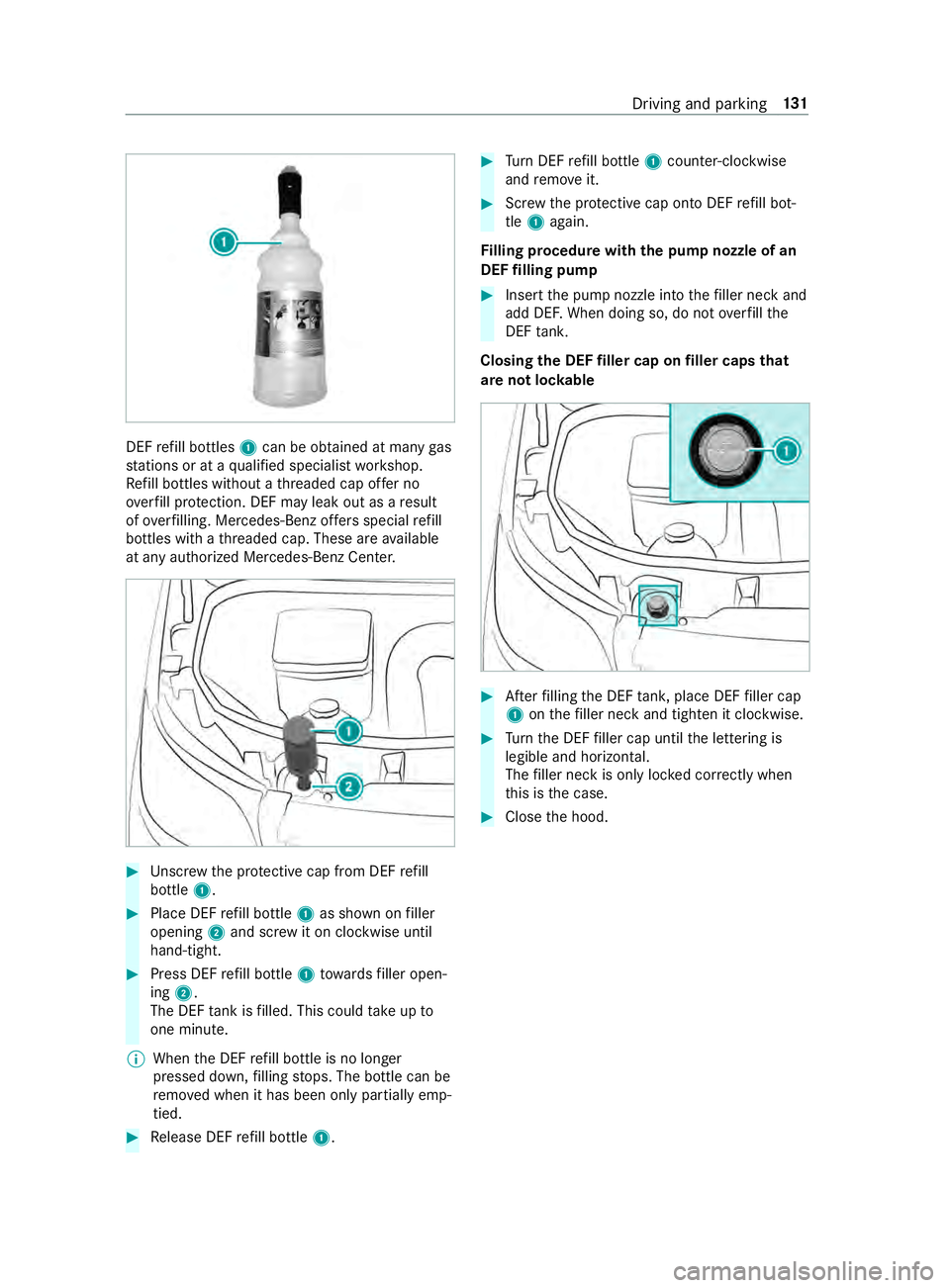 Driving and parking 131

1

DEF refill bottles 1 can be obtained at many gas stations or at a qualified specialist workshop. Refill bottles without a threaded cap offer no overfill protection. DEF may leak out as a result of overfilling. Mercedes-Benz offers special refill bottles with a threaded cap. These are available at any authorized Mercedes-Benz Center.

1
2

▶ Unscrew the protective cap from DEF refill bottle 1.

▶ Place DEF refill bottle 1 as shown on filler opening 2 and screw it on clockwise until hand-tight.

▶ Press DEF refill bottle 1 towards filler opening 2.
The DEF tank is filled. This could take up to one minute.

i When the DEF refill bottle is no longer pressed down, filling stops. The bottle can be removed when it has been only partially emptied.

▶ Release DEF refill bottle 1.

▶ Turn DEF refill bottle 1 counter-clockwise and remove it.

▶ Screw the protective cap onto DEF refill bottle 1 again.

Filling procedure with the pump nozzle of an DEF filling pump

▶ Insert the pump nozzle into the filler neck and add DEF. When doing so, do not overfill the DEF tank.

Closing the DEF filler cap on filler caps that are not lockable

1

▶ After filling the DEF tank, place DEF filler cap 1 on the filler neck and tighten it clockwise.

▶ Turn the DEF filler cap until the lettering is legible and horizontal.
The filler neck is only locked correctly when this is the case.

▶ Close the hood.

carmanualsonline.info