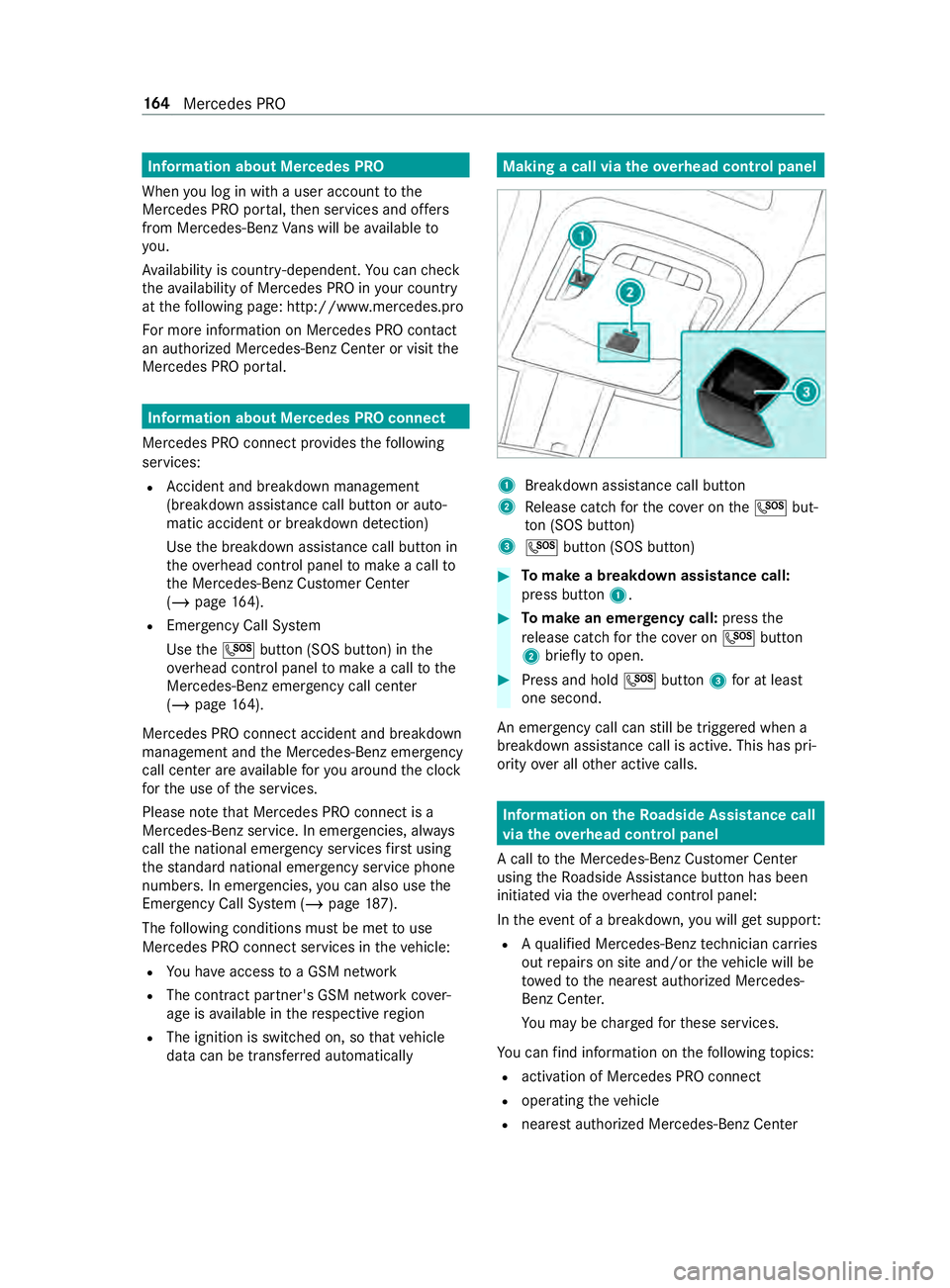 164 Mercedes PRO

Information about Mercedes PRO

When you log in with a user account to the Mercedes PRO portal, then services and offers from Mercedes-Benz Vans will be available to you.

Availability is country-dependent. You can check the availability of Mercedes PRO in your country at the following page: http://www.mercedes.pro

For more information on Mercedes PRO contact an authorized Mercedes-Benz Center or visit the Mercedes PRO portal.

Information about Mercedes PRO connect

Mercedes PRO connect provides the following services:

• Accident and breakdown management (breakdown assistance call button or automatic accident or breakdown detection)

Use the breakdown assistance call button in the overhead control panel to make a call to the Mercedes-Benz Customer Center (→ page 164).

• Emergency Call System

Use the SOS button (SOS button) in the overhead control panel to make a call to the Mercedes-Benz emergency call center (→ page 164).

Mercedes PRO connect accident and breakdown management and the Mercedes-Benz emergency call center are available for you around the clock for the use of the services.

Please note that Mercedes PRO connect is a Mercedes-Benz service. In emergencies, always call the national emergency services first using the standard national emergency service phone numbers. In emergencies, you can also use the Emergency Call System (→ page 187).

The following conditions must be met to use Mercedes PRO connect services in the vehicle:

• You have access to a GSM network

• The contract partner's GSM network coverage is available in the respective region

• The ignition is switched on, so that vehicle data can be transferred automatically

Making a call via the overhead control panel

1
2
3

1 Breakdown assistance call button
2 Release catch for the cover on the SOS button (SOS button)
3 SOS button (SOS button)

▶ To make a breakdown assistance call: press button 1.

▶ To make an emergency call: press the release catch for the cover on SOS button 2 briefly to open.

▶ Press and hold SOS button 3 for at least one second.

An emergency call can still be triggered when a breakdown assistance call is active. This has priority over all other active calls.

Information on the Roadside Assistance call via the overhead control panel

A call to the Mercedes-Benz Customer Center using the Roadside Assistance button has been initiated via the overhead control panel:

In the event of a breakdown, you will get support:

• A qualified Mercedes-Benz technician carries out repairs on site and/or the vehicle will be towed to the nearest authorized Mercedes-Benz Center.

You may be charged for these services.

You can find information on the following topics:

• activation of Mercedes PRO connect

• operating the vehicle

• nearest authorized Mercedes-Benz Center

carmanualsonline.info