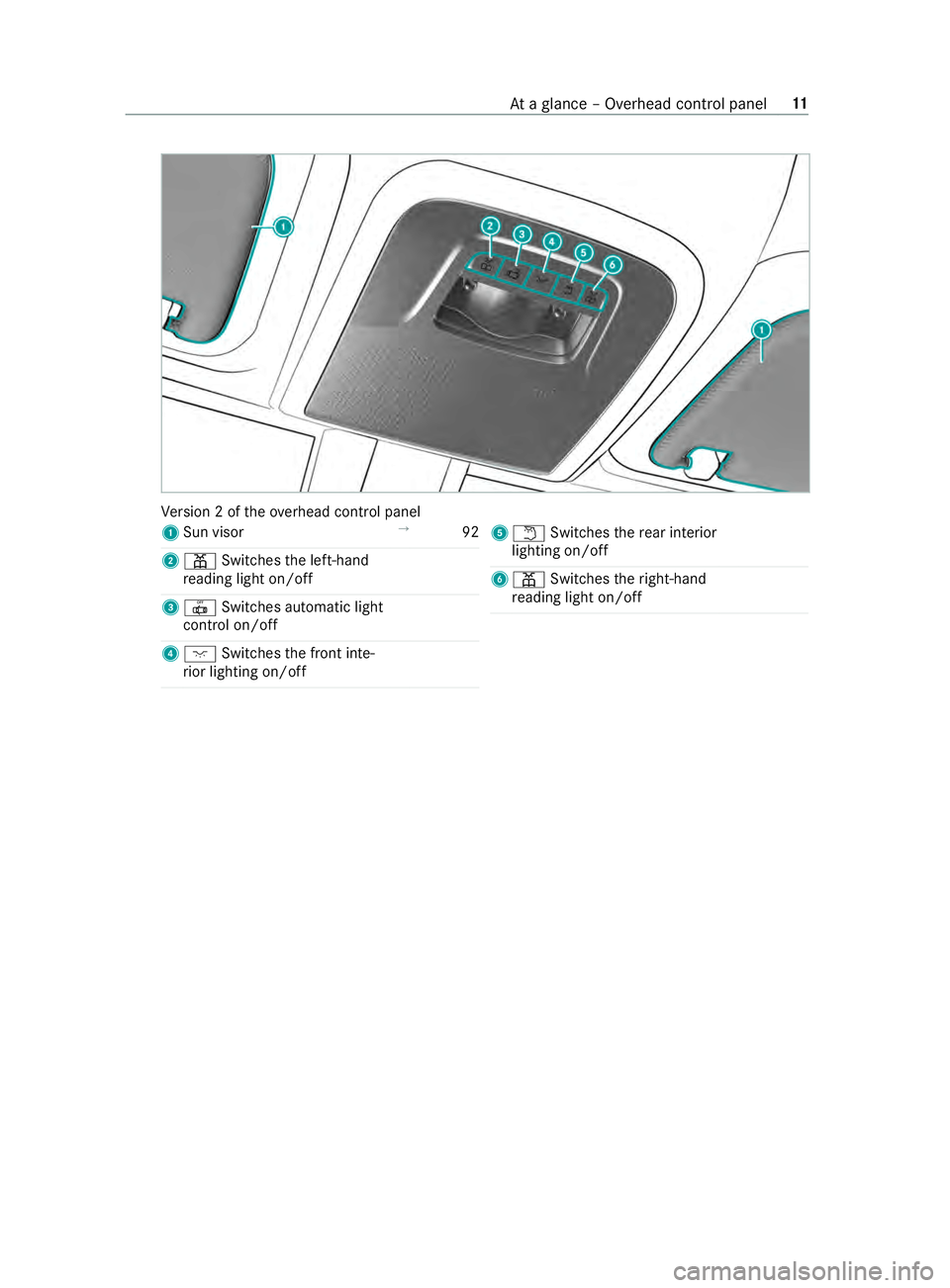 At a glance – Overhead control panel 11

1
2
3
4
5
6
1

Version 2 of the overhead control panel

1 Sun visor → 92

2 Switches the left-hand reading light on/off

3 Switches automatic light control on/off

4 Switches the front interior lighting on/off

5 Switches the rear interior lighting on/off

6 Switches the right-hand reading light on/off

carmanualsonline.info