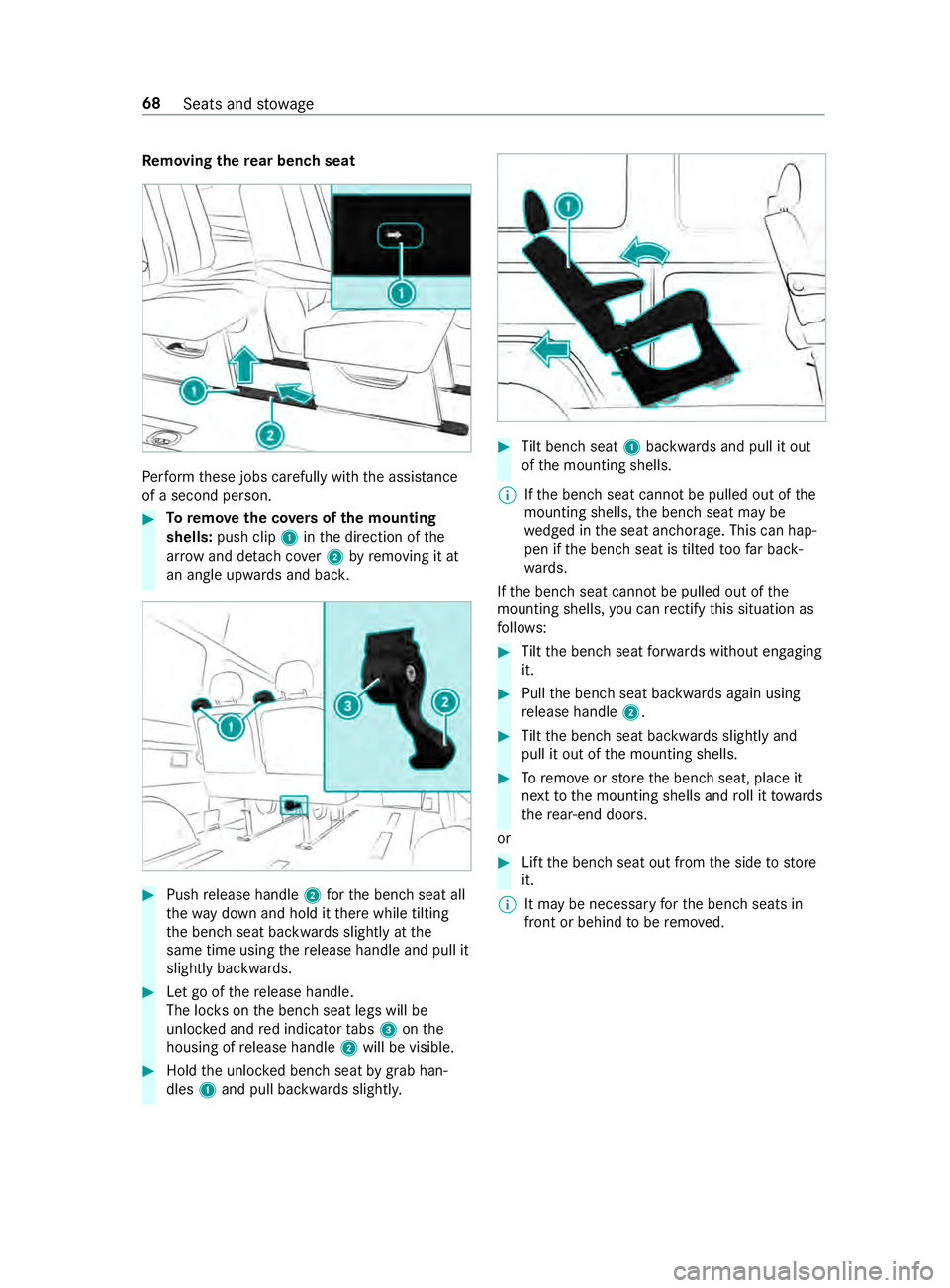 68 Seats and stowage

Removing the rear bench seat

1

1

2

Perform these jobs carefully with the assistance of a second person.

▶ To remove the covers of the mounting shells: push clip 1 in the direction of the arrow and detach cover 2 by removing it at an angle upwards and back.

1

3

2

▶ Push release handle 2 for the bench seat all the way down and hold it there while tilting the bench seat backwards slightly at the same time using the release handle and pull it slightly backwards.

▶ Let go of the release handle. The locks on the bench seat legs will be unlocked and red indicator tabs 3 on the housing of release handle 2 will be visible.

▶ Hold the unlocked bench seat by grab handles 1 and pull backwards slightly.

1

▶ Tilt bench seat 1 backwards and pull it out of the mounting shells.

ⓘ If the bench seat cannot be pulled out of the mounting shells, the bench seat may be wedged in the seat anchorage. This can happen if the bench seat is tilted too far backwards.

If the bench seat cannot be pulled out of the mounting shells, you can rectify this situation as follows:

▶ Tilt the bench seat forwards without engaging it.

▶ Pull the bench seat backwards again using release handle 2.

▶ Tilt the bench seat backwards slightly and pull it out of the mounting shells.

▶ To remove or store the bench seat, place it next to the mounting shells and roll it towards the rear-end doors.

or

▶ Lift the bench seat out from the side to store it.

ⓘ It may be necessary for the bench seats in front or behind to be removed.

carmanualsonline.info