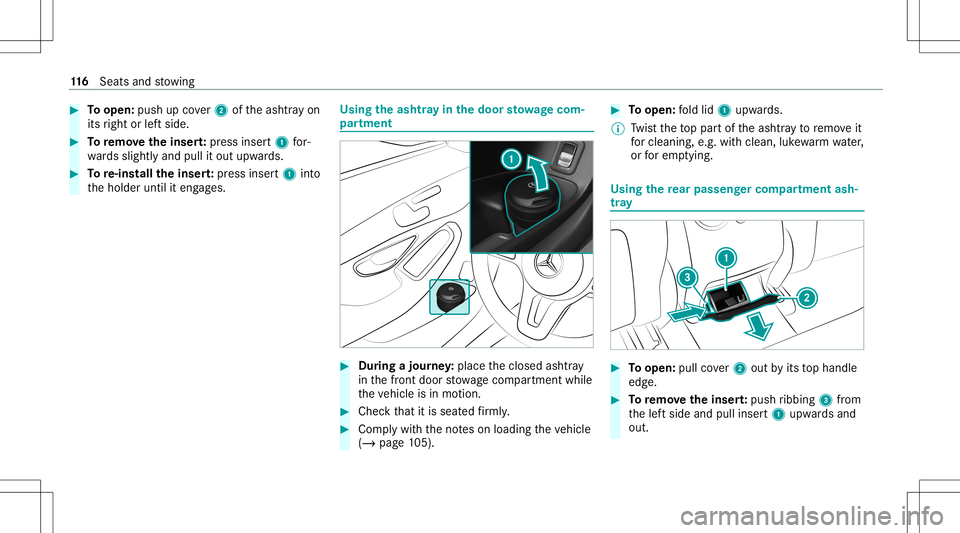 116 Seats and stowing

▶ To open: push up cover 2 of the ashtray on its right or left side.

▶ To remove the insert: press insert 1 forwards slightly and pull it out upwards.

▶ To re-install the insert: press insert 1 into the holder until it engages.

Using the ashtray in the door stowage compartment

1

▶ During a journey: place the closed ashtray in the front door stowage compartment while the vehicle is in motion.

▶ Check that it is seated firmly.

▶ Comply with the notes on loading the vehicle (→ page 105).

▶ To open: fold lid 1 upwards.

ⓘ Twist the top part of the ashtray to remove it for cleaning, e.g. with clean, lukewarm water, or for emptying.

Using the rear passenger compartment ashtray

1
2
3

▶ To open: pull cover 2 out by its top handle edge.

▶ To remove the insert: push ribbing 3 from the left side and pull insert 1 upwards and out.

carmanualsonline.info