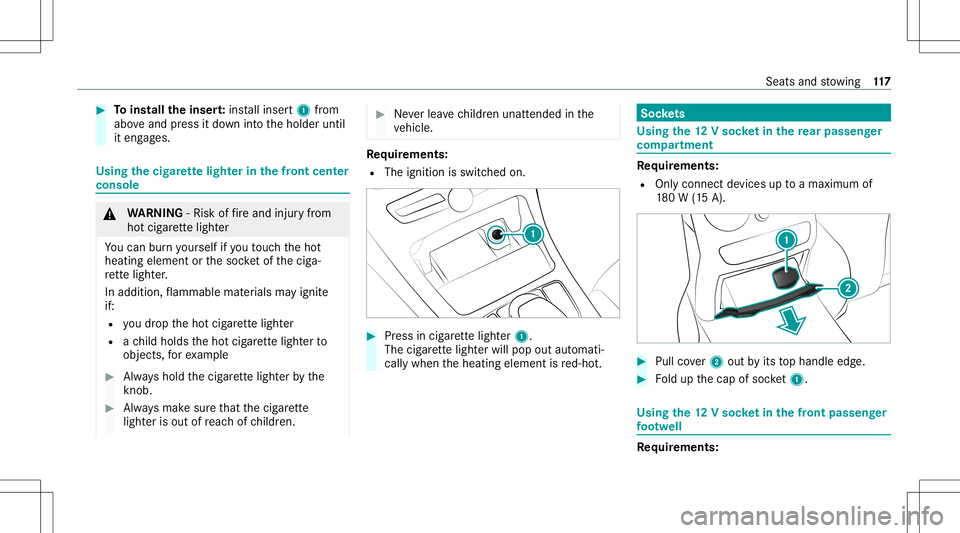 Seats and stowing 117

▶ To install the insert: install insert 1 from above and press it down into the holder until it engages.

Using the cigarette lighter in the front center console

⚠ WARNING - Risk of fire and injury from hot cigarette lighter

You can burn yourself if you touch the hot heating element or the socket of the cigarette lighter.

In addition, flammable materials may ignite if:

• you drop the hot cigarette lighter
• a child holds the hot cigarette lighter to objects, for example

▶ Always hold the cigarette lighter by the knob.

▶ Always make sure that the cigarette lighter is out of reach of children.

▶ Never leave children unattended in the vehicle.

Requirements:

• The ignition is switched on.

1

▶ Press in cigarette lighter 1.
The cigarette lighter will pop out automatically when the heating element is red-hot.

Sockets

Using the 12 V socket in the rear passenger compartment

Requirements:

• Only connect devices up to a maximum of 180 W (15 A).

1
2

▶ Pull cover 2 out by its top handle edge.

▶ Fold up the cap of socket 1.

Using the 12 V socket in the front passenger footwell

Requirements:

carmanualsonline.info