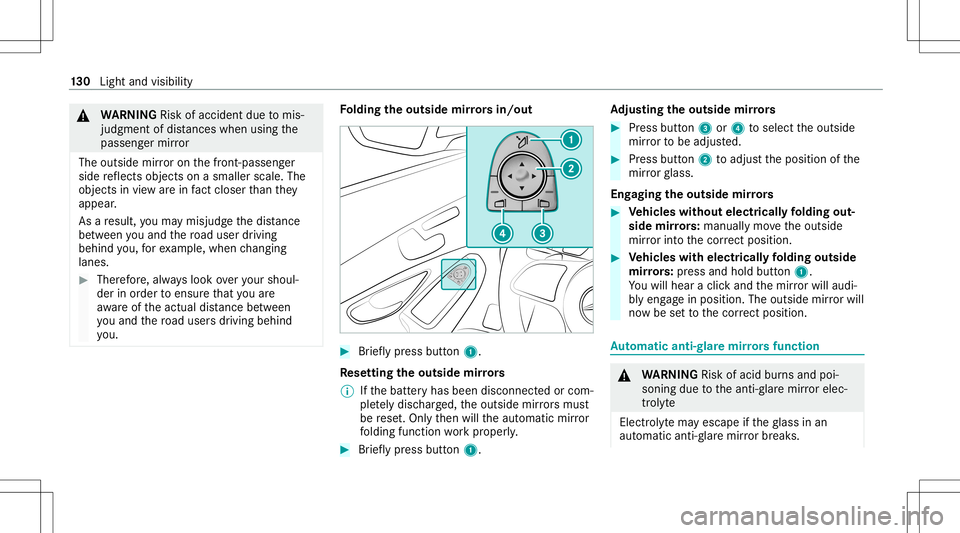 130 Light and visibility

⚠ WARNING Risk of accident due to misjudgment of distances when using the passenger mirror

The outside mirror on the front-passenger side reflects objects on a smaller scale. The objects in view are in fact closer than they appear.

As a result, you may misjudge the distance between you and the road user driving behind you, for example, when changing lanes.

▶ Therefore, always look over your shoulder in order to ensure that you are aware of the actual distance between you and the road users driving behind you.

Folding the outside mirrors in/out

1

2

4 3

▶ Briefly press button 1.

Resetting the outside mirrors

ⓘ If the battery has been disconnected or completely discharged, the outside mirrors must be reset. Only then will the automatic mirror folding function work properly.

▶ Briefly press button 1.

Adjusting the outside mirrors

▶ Press button 3 or 4 to select the outside mirror to be adjusted.

▶ Press button 2 to adjust the position of the mirror glass.

Engaging the outside mirrors

▶ Vehicles without electrically folding outside mirrors: manually move the outside mirror into the correct position.

▶ Vehicles with electrically folding outside mirrors: press and hold button 1. You will hear a click and the mirror will audibly engage in position. The outside mirror will now be set to the correct position.

Automatic anti-glare mirrors function

⚠ WARNING Risk of acid burns and poisoning due to the anti-glare mirror electrolyte

Electrolyte may escape if the glass in an automatic anti-glare mirror breaks.

carmanualsonline.info