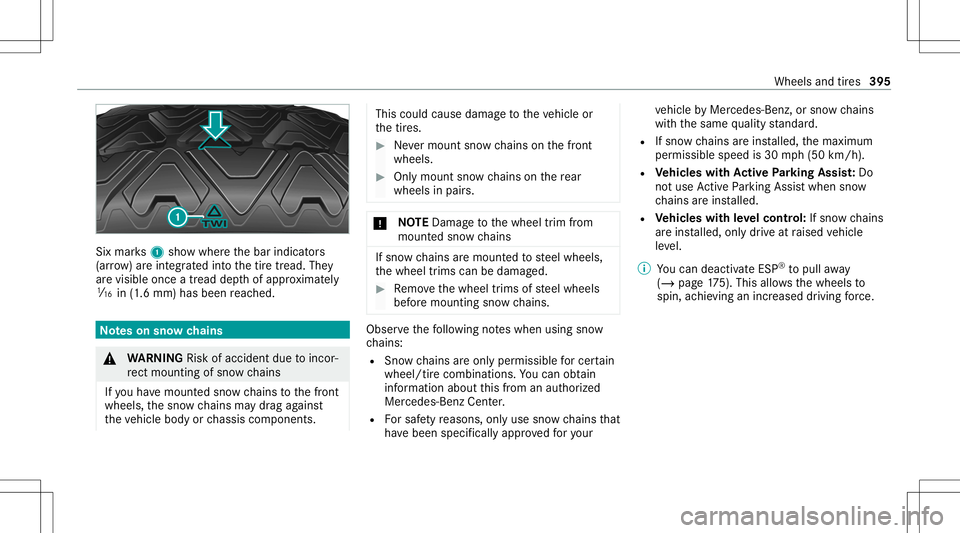 Wheels and tires 395

1

TWI

Six marks 1 show where the bar indicators (arrow) are integrated into the tire tread. They are visible once a tread depth of approximately $\frac{1}{16}$ in (1.6 mm) has been reached.

Notes on snow chains

WARNING Risk of accident due to incorrect mounting of snow chains

If you have mounted snow chains to the front wheels, the snow chains may drag against the vehicle body or chassis components.

This could cause damage to the vehicle or the tires.

Never mount snow chains on the front wheels.

Only mount snow chains on the rear wheels in pairs.

NOTE Damage to the wheel trim from mounted snow chains

If snow chains are mounted to steel wheels, the wheel trims can be damaged.

Remove the wheel trims of steel wheels before mounting snow chains.

Observe the following notes when using snow chains:

Snow chains are only permissible for certain wheel/tire combinations. You can obtain information about this from an authorized Mercedes-Benz Center.

For safety reasons, only use snow chains that have been specifically approved for your vehicle by Mercedes-Benz, or snow chains with the same quality standard.

If snow chains are installed, the maximum permissible speed is 30 mph (50 km/h).

Vehicles with Active Parking Assist: Do not use Active Parking Assist when snow chains are installed.

Vehicles with level control: If snow chains are installed, only drive at raised vehicle level.

You can deactivate ESP® to pull away (→ page 175). This allows the wheels to spin, achieving an increased driving force.

carmanualsonline.info