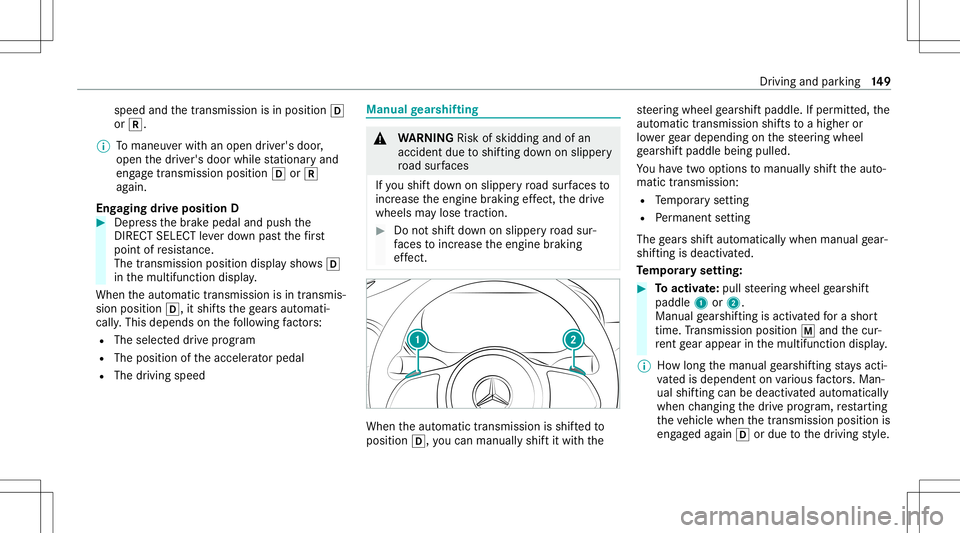 Driving and parking 149

speed and the transmission is in position D or R.

To maneuver with an open driver's door, open the driver's door while stationary and engage transmission position D or R again.

Engaging drive position D

Depress the brake pedal and push the DIRECT SELECT lever down past the first point of resistance.
The transmission position display shows D in the multifunction display.

When the automatic transmission is in transmission position D, it shifts the gears automatically. This depends on the following factors:

The selected drive program
The position of the accelerator pedal
The driving speed

Manual gearshifting

WARNING Risk of skidding and of an accident due to shifting down on slippery road surfaces

If you shift down on slippery road surfaces to increase the engine braking effect, the drive wheels may lose traction.

Do not shift down on slippery road surfaces to increase the engine braking effect.

1
2

When the automatic transmission is shifted to position D, you can manually shift it with the steering wheel gearshift paddle. If permitted, the automatic transmission shifts to a higher or lower gear depending on the steering wheel gearshift paddle being pulled.

You have two options to manually shift the automatic transmission:

Temporary setting
Permanent setting

The gears shift automatically when manual gearshifting is deactivated.

Temporary setting:

To activate: pull steering wheel gearshift paddle 1 or 2.
Manual gearshifting is activated for a short time. Transmission position M and the current gear appear in the multifunction display.

How long the manual gearshifting stays activated is dependent on various factors. Manual shifting can be deactivated automatically when changing the drive program, restarting the vehicle when the transmission position is engaged again D or due to the driving style.

carmanualsonline.info