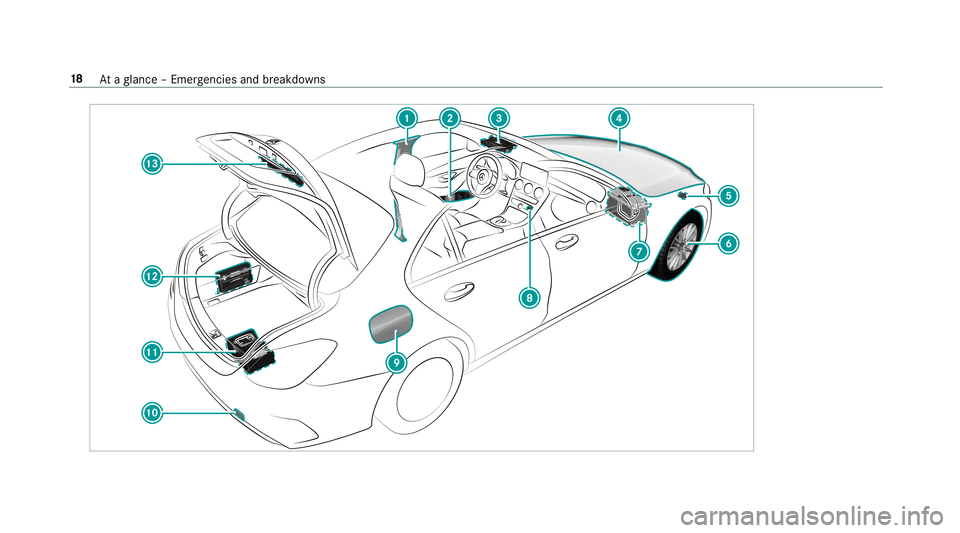 18 At a glance – Emergencies and breakdowns

1
2
3
4
13
5
6
7
12
8
11
9
10

carmanualsonline.info